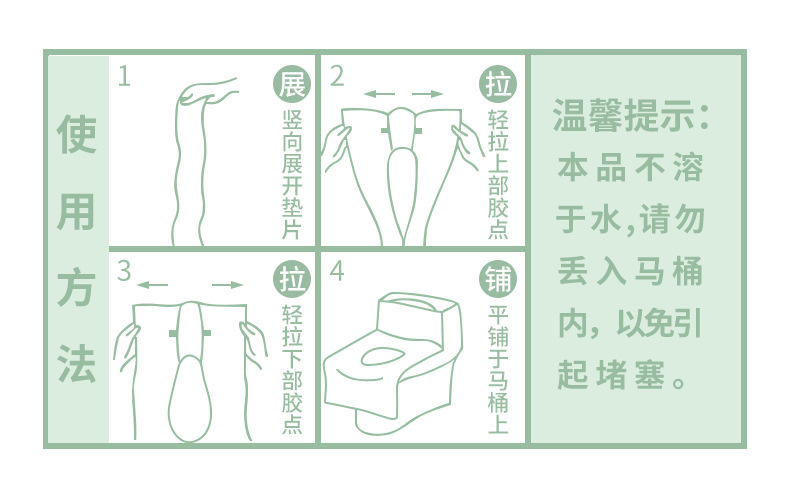 使用方法

1 展 竖向展开垫片

2 拉 轻拉上部胶点

3 拉 轻拉下部胶点

4 铺 平铺于马桶上

温馨提示:本品不溶于水,请勿丢入马桶内,以免引起堵塞。