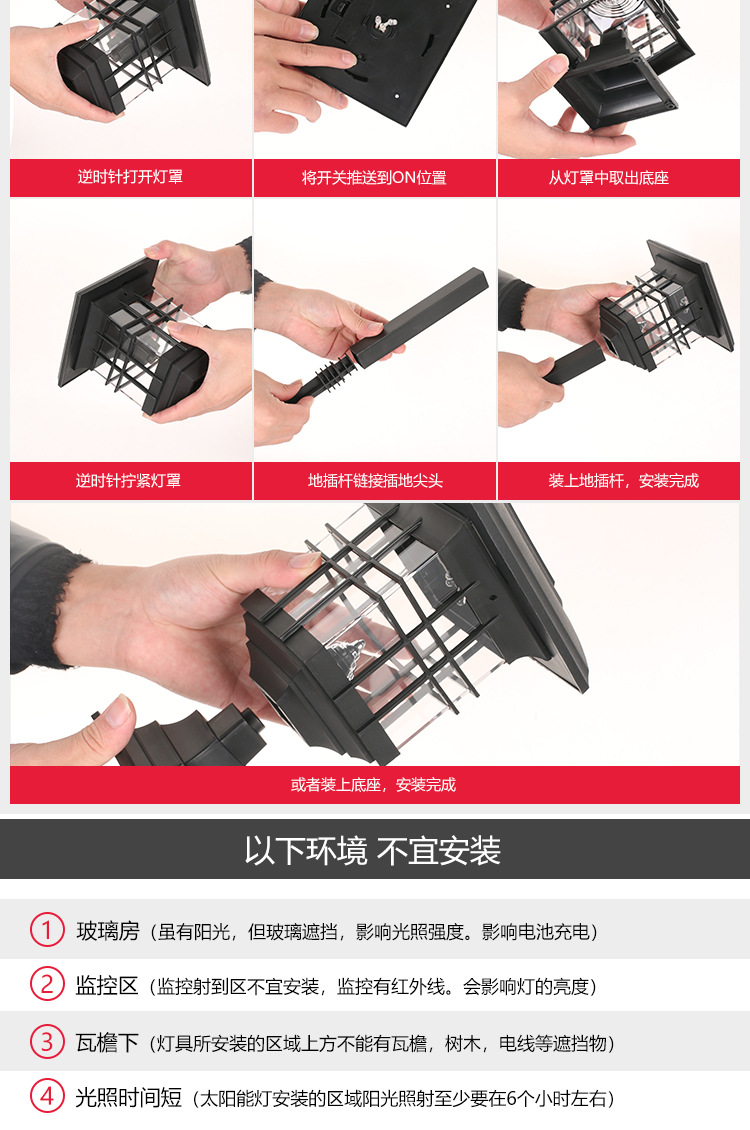 逆时针打开灯罩

将开关推送到ON位置

从灯罩中取出底座

逆时针拧紧灯罩

地插杆链接插地尖头

装上地插杆，安装完成

或者装上底座，安装完成

以下环境 不宜安装

1 玻璃房（虽有阳光，但玻璃遮挡，影响光照强度。影响电池充电）

2 监控区（监控射到区不宜安装，监控有红外线。会影响灯的亮度）

3 瓦檐下（灯具所安装的区域上方不能有瓦檐，树木，电线等遮挡物）

4 光照时间短（太阳能灯安装的区域阳光照射至少要在6个小时左右）