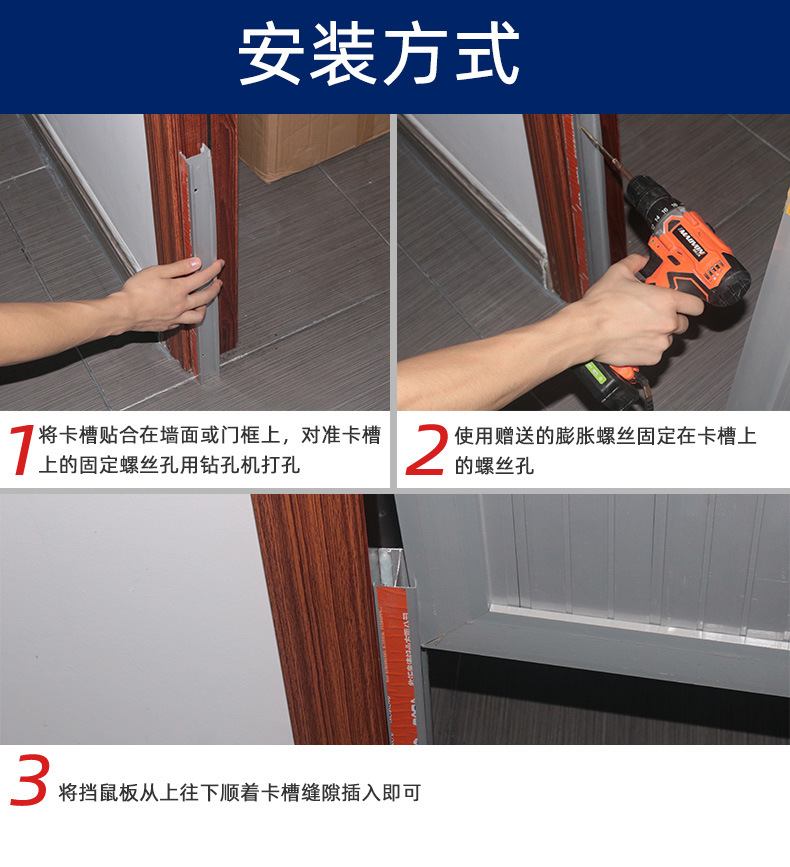 安装方式

1 将卡槽贴合在墙面或门框上，对准卡槽上的固定螺丝孔用钻孔机打孔

2 使用赠送的膨胀螺丝固定在卡槽上的螺丝孔

3 将挡鼠板从上往下顺着卡槽缝隙插入即可