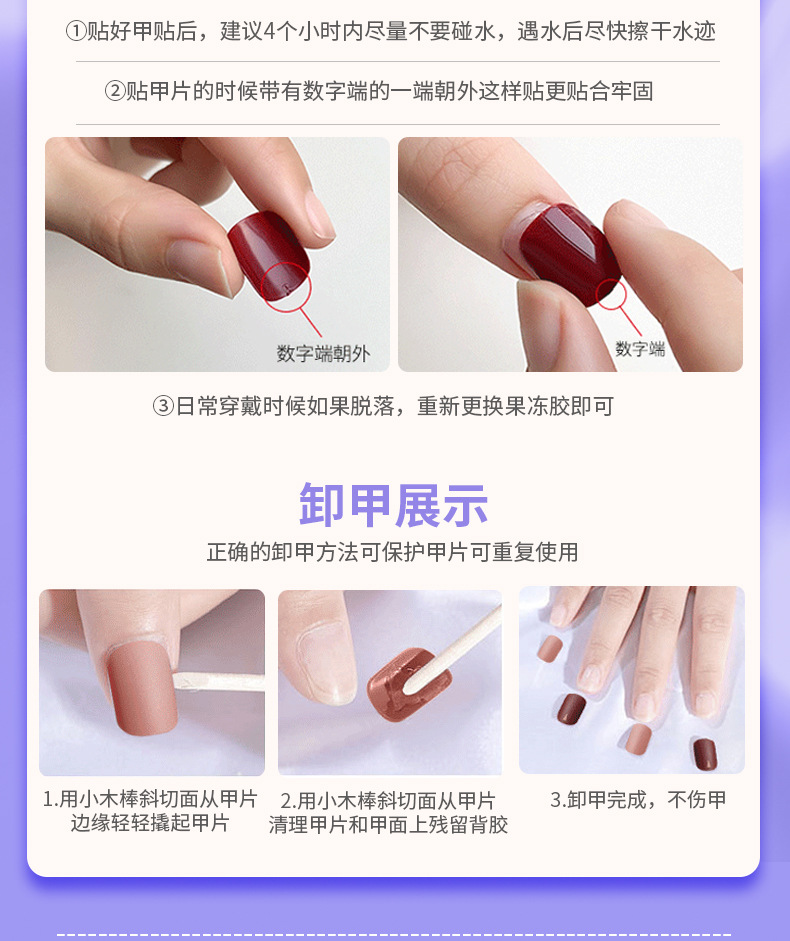 ①贴好甲贴后，建议4个小时内尽量不要碰水，遇水后尽快擦干水迹

②贴甲片的时候带有数字端的一端朝外这样贴更贴合牢固

数字端朝外

数字端

③日常穿戴时候如果脱落，重新更换果冻胶即可

卸甲展示

正确的卸甲方法可保护甲片可重复使用

1.用小木棒斜切面从甲片边缘轻轻撬起甲片

2.用小木棒斜切面从甲片清理甲片和甲面上残留背胶

3.卸甲完成，不伤甲