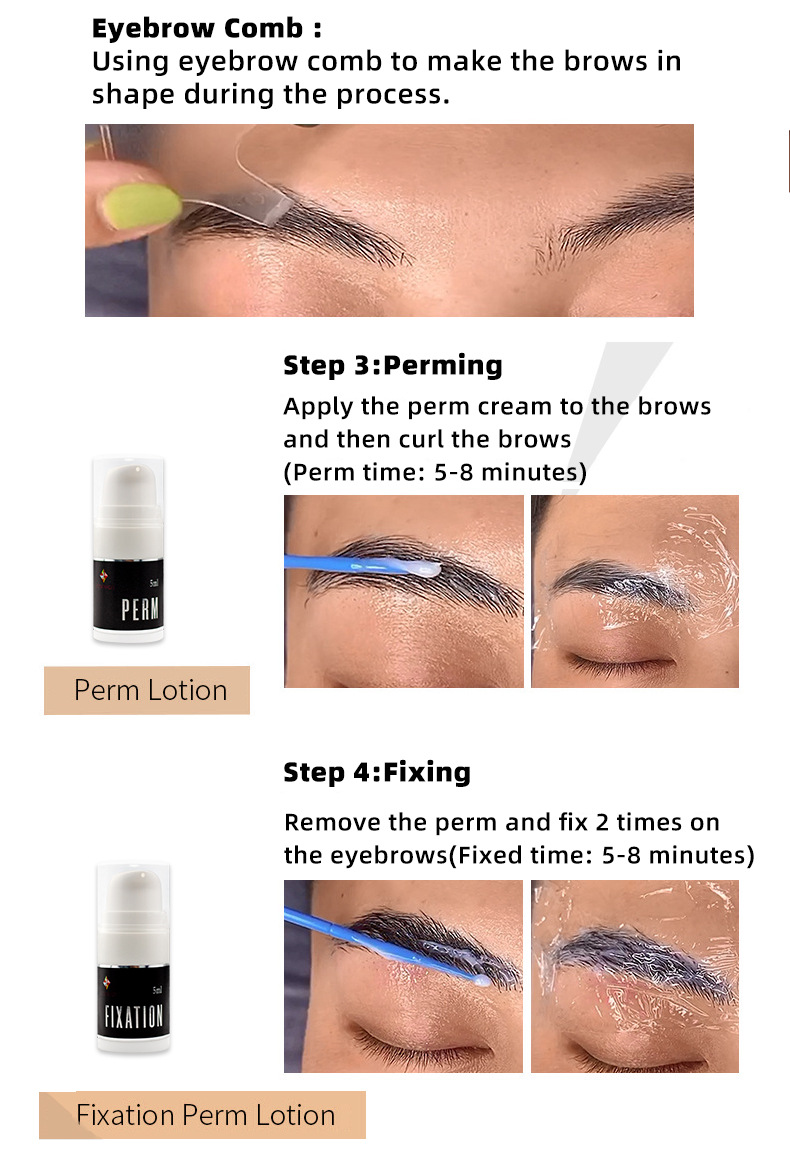 Eyebrow Comb :
Using eyebrow comb to make the brows in shape during the process.

Step 3:Perming
Apply the perm cream to the brows and then curl the brows
(Perm time: 5-8 minutes)

5ml
PERM

Perm Lotion

Step 4:Fixing
Remove the perm and fix 2 times on the eyebrows(Fixed time: 5-8 minutes)

5ml
FIXATION

Fixation Perm Lotion