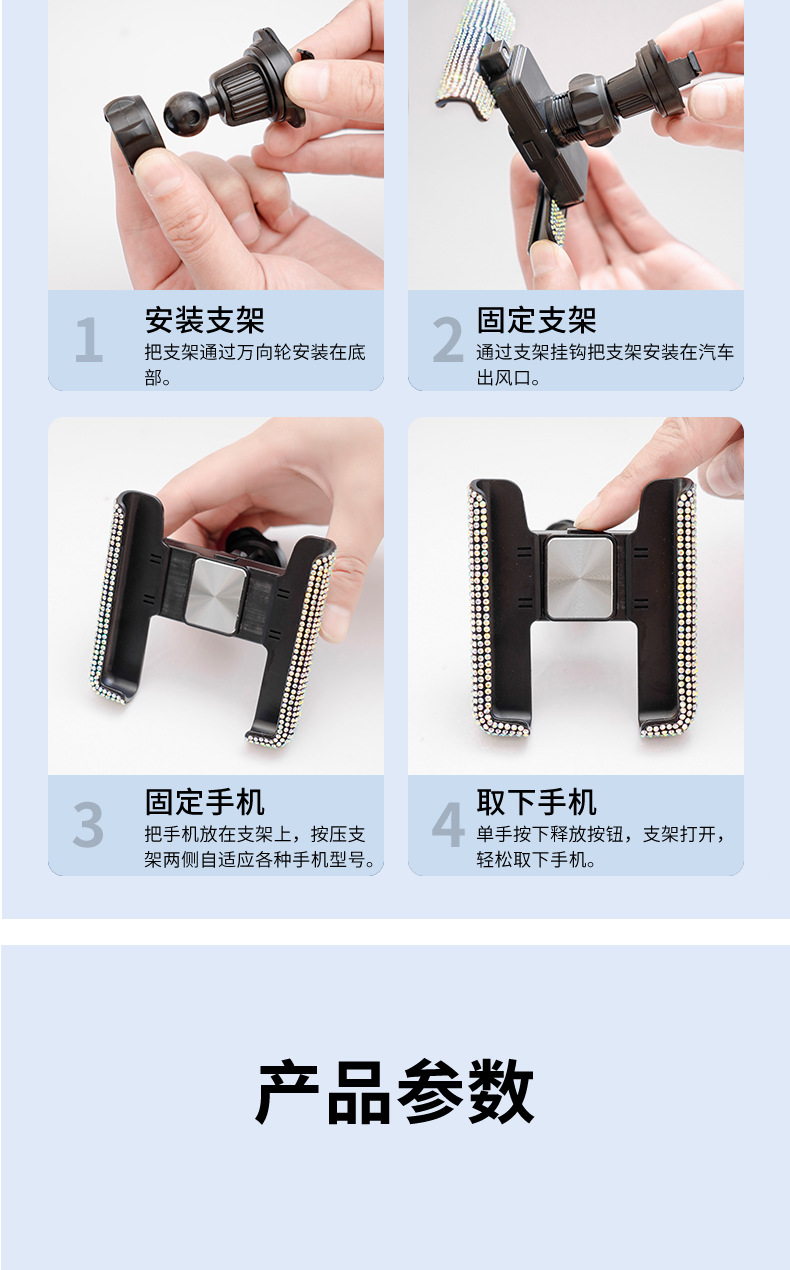 1
安装支架
把支架通过万向轮安装在底部。

2
固定支架
通过支架挂钩把支架安装在汽车出风口。

3
固定手机
把手机放在支架上，按压支架两侧自适应各种手机型号。

4
取下手机
单手按下释放按钮，支架打开，轻松取下手机。

产品参数