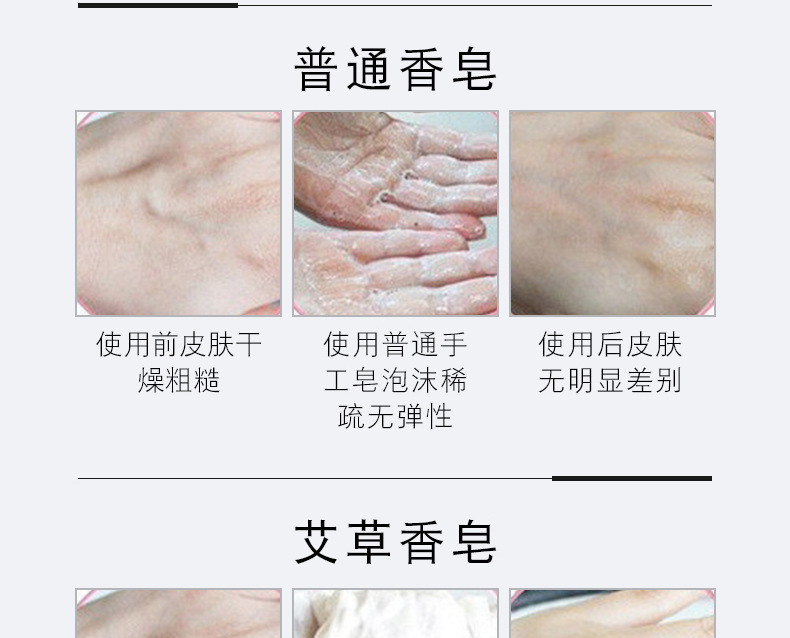 普通香皂

使用前皮肤干燥粗糙

使用普通手工皂泡沫稀疏无弹性

使用后皮肤无明显差别

艾草香皂