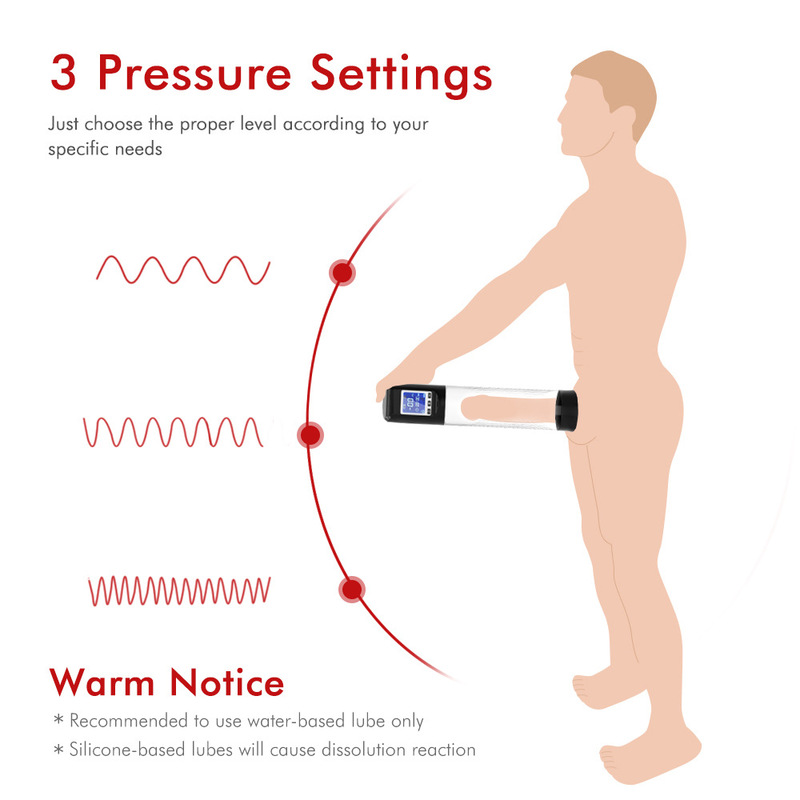 3 Pressure Settings

Just choose the proper level according to your specific needs

Warm Notice

* Recommended to use water-based lube only

* Silicone-based lubes will cause dissolution reaction