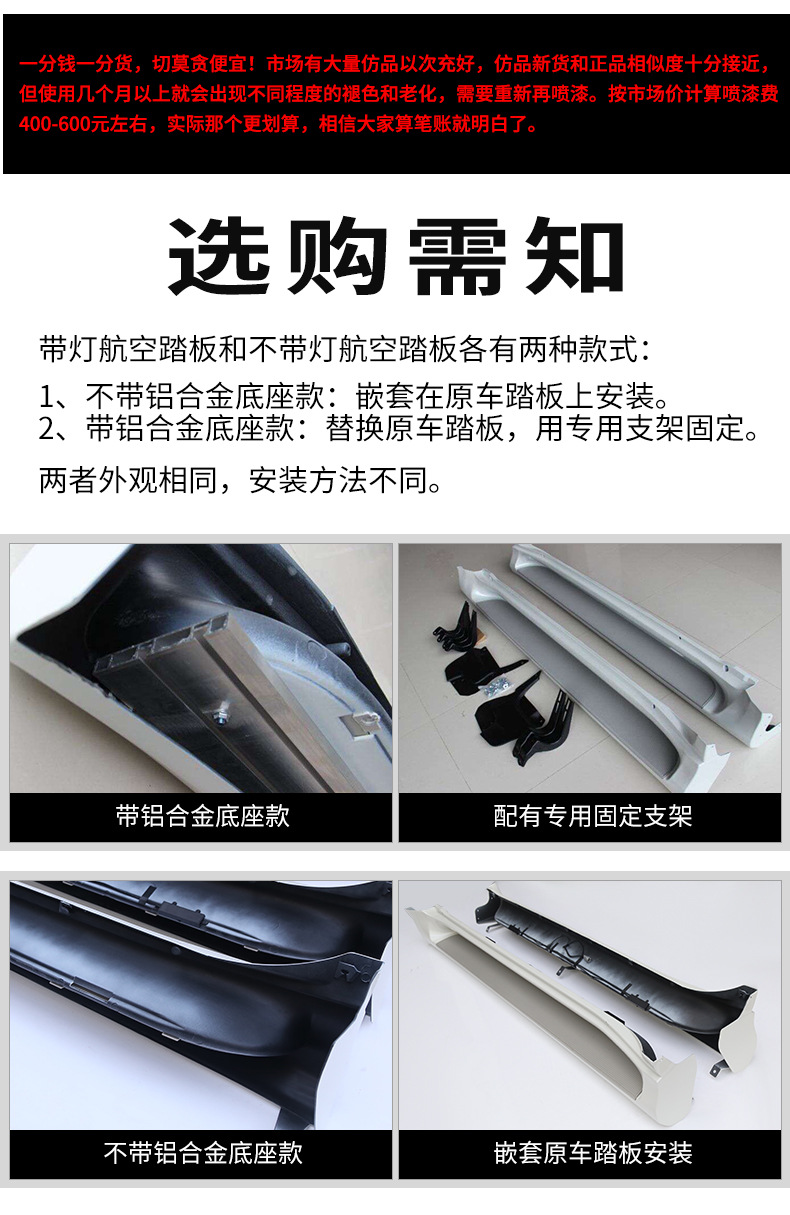 一分钱一分货，切莫贪便宜！市场有大量仿品以次充好，仿品新货和正品相似度十分接近，但使用几个月以上就会出现不同程度的褪色和老化，需要重新再喷漆。按市场价计算喷漆费400-600元左右，实际那个更划算，相信大家算笔账就明白了。

选购需知

带灯航空踏板和不带灯航空踏板各有两种款式：
1、不带铝合金底座款：嵌套在原车踏板上安装。
2、带铝合金底座款：替换原车踏板，用专用支架固定。

两者外观相同，安装方法不同。

带铝合金底座款

配有专用固定支架

不带铝合金底座款

嵌套原车踏板安装