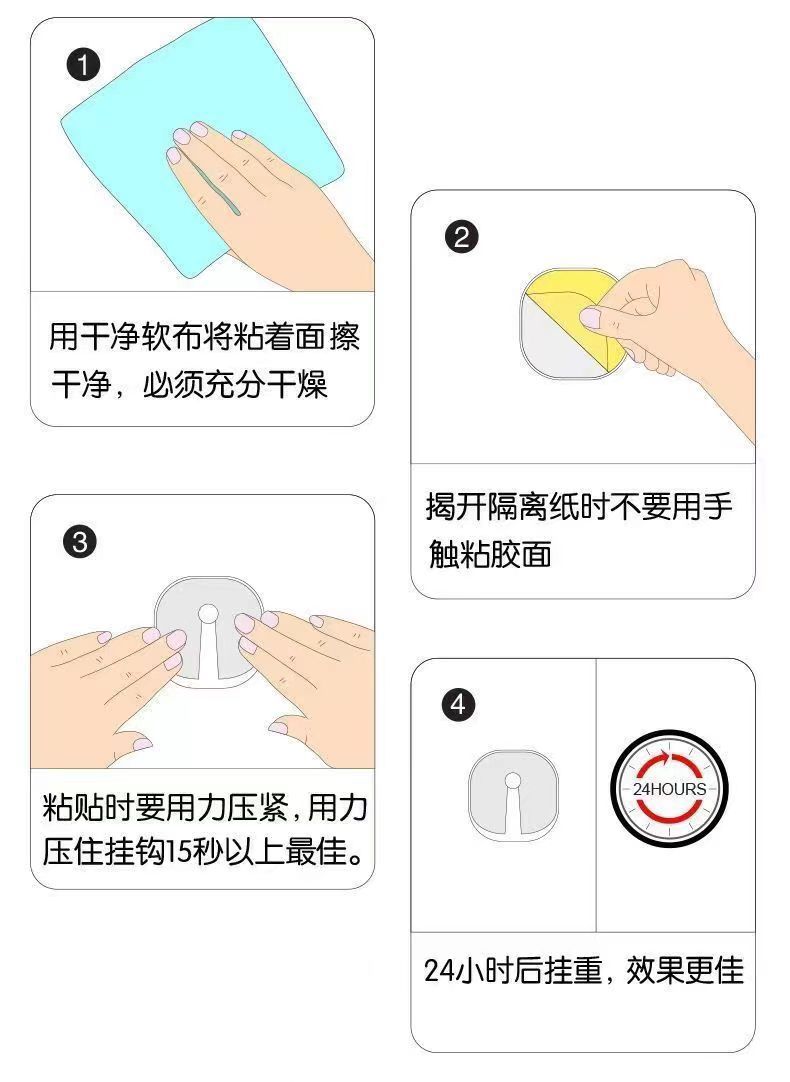 1

用干净软布将粘着面擦干净，必须充分干燥

2

揭开隔离纸时不要用手触粘胶面

3

粘贴时要用力压紧，用力压住挂钩15秒以上最佳。

4

24HOURS

24小时后挂重，效果更佳