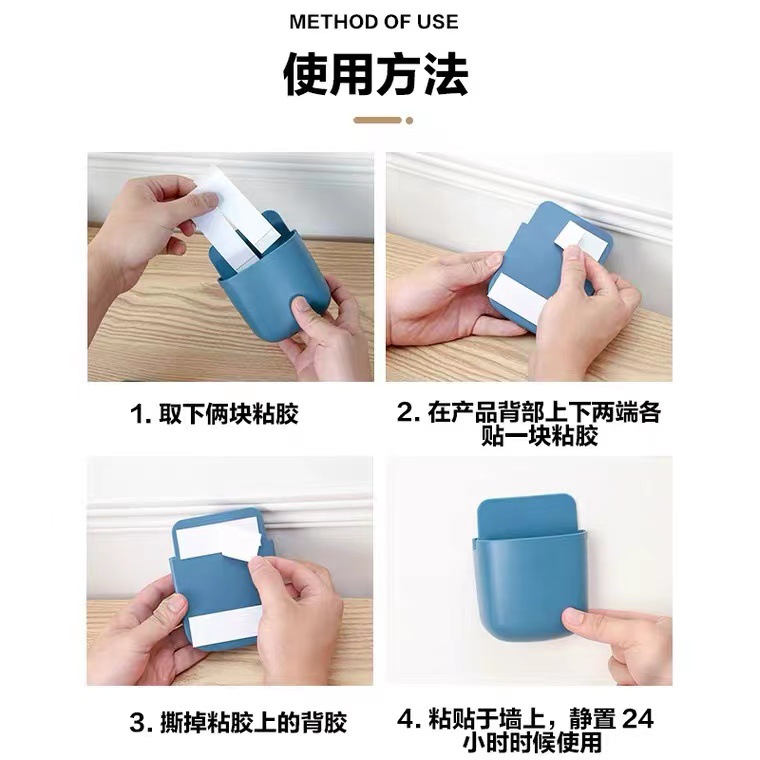 METHOD OF USE

使用方法

1. 取下俩块粘胶

2. 在产品背部上下两端各贴一块粘胶

3. 撕掉粘胶上的背胶

4. 粘贴于墙上，静置 24 小时时候使用