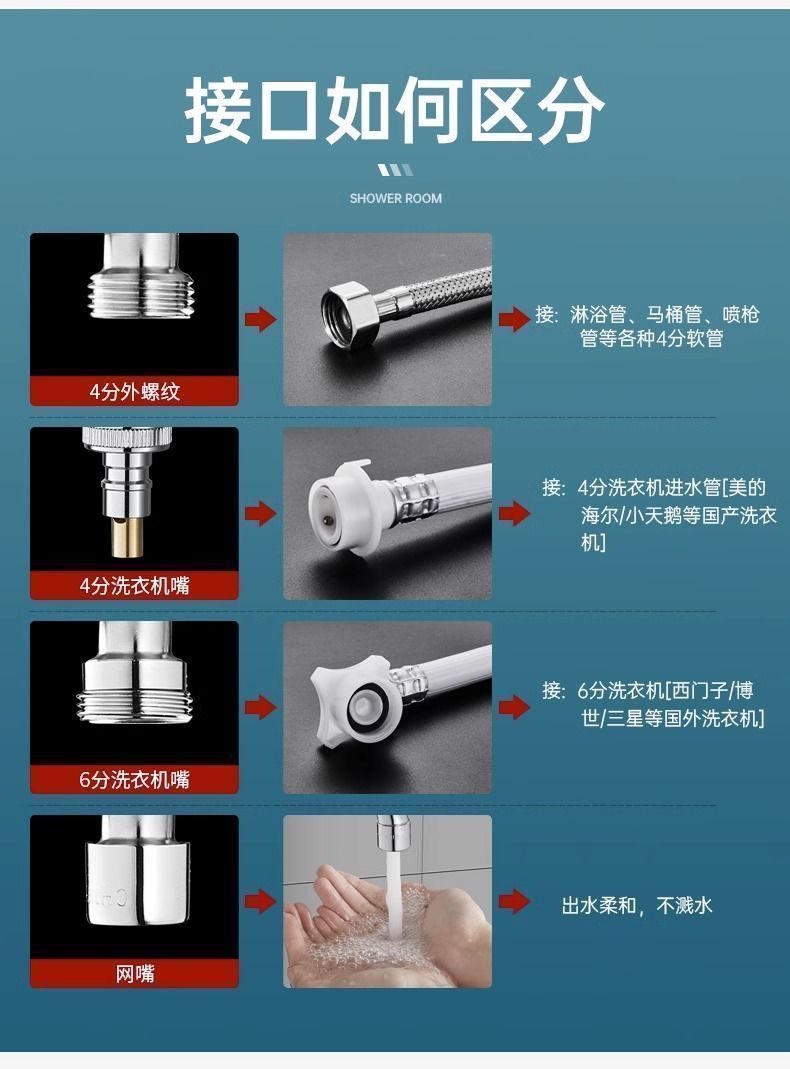 接口如何区分

SHOWER ROOM

4分外螺纹

接：淋浴管、马桶管、喷枪管等各种4分软管

4分洗衣机嘴

接：4分洗衣机进水管[美的海尔/小天鹅等国产洗衣机]

6分洗衣机嘴

接：6分洗衣机[西门子/博世/三星等国外洗衣机]

网嘴

出水柔和，不溅水