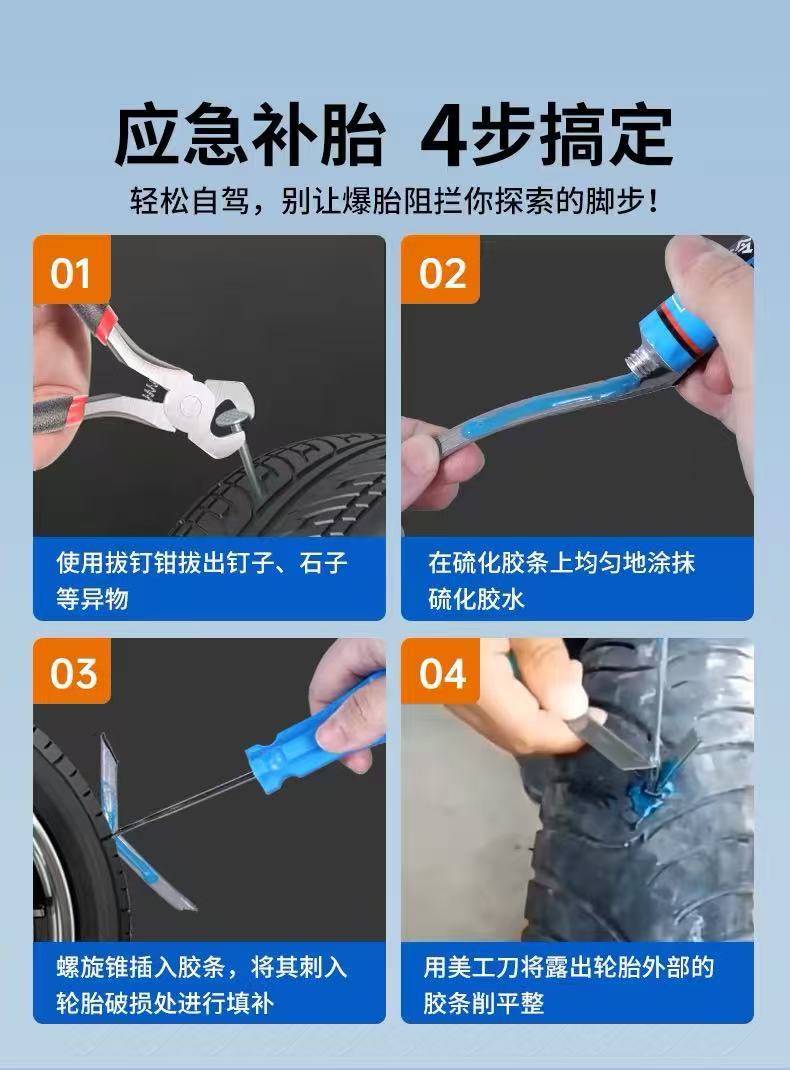 应急补胎 4步搞定

轻松自驾，别让爆胎阻拦你探索的脚步！

01

使用拔钉钳拔出钉子、石子等异物

02

在硫化胶条上均匀地涂抹硫化胶水

03

螺旋锥插入胶条，将其刺入轮胎破损处进行填补

04

用美工刀将露出轮胎外部的胶条削平整