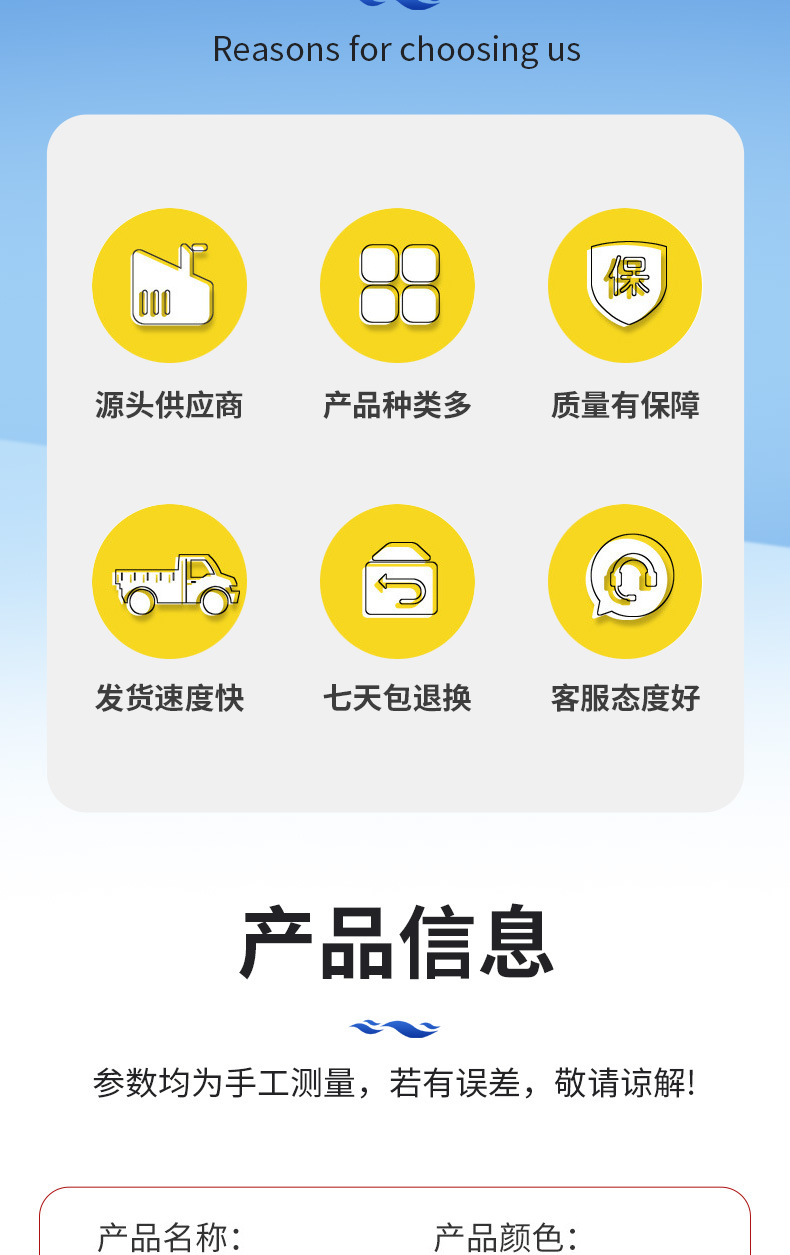 Reasons for choosing us

保

源头供应商

产品种类多

质量有保障

发货速度快

七天包退换

客服态度好

产品信息

参数均为手工测量，若有误差，敬请谅解!

产品名称：

产品颜色：