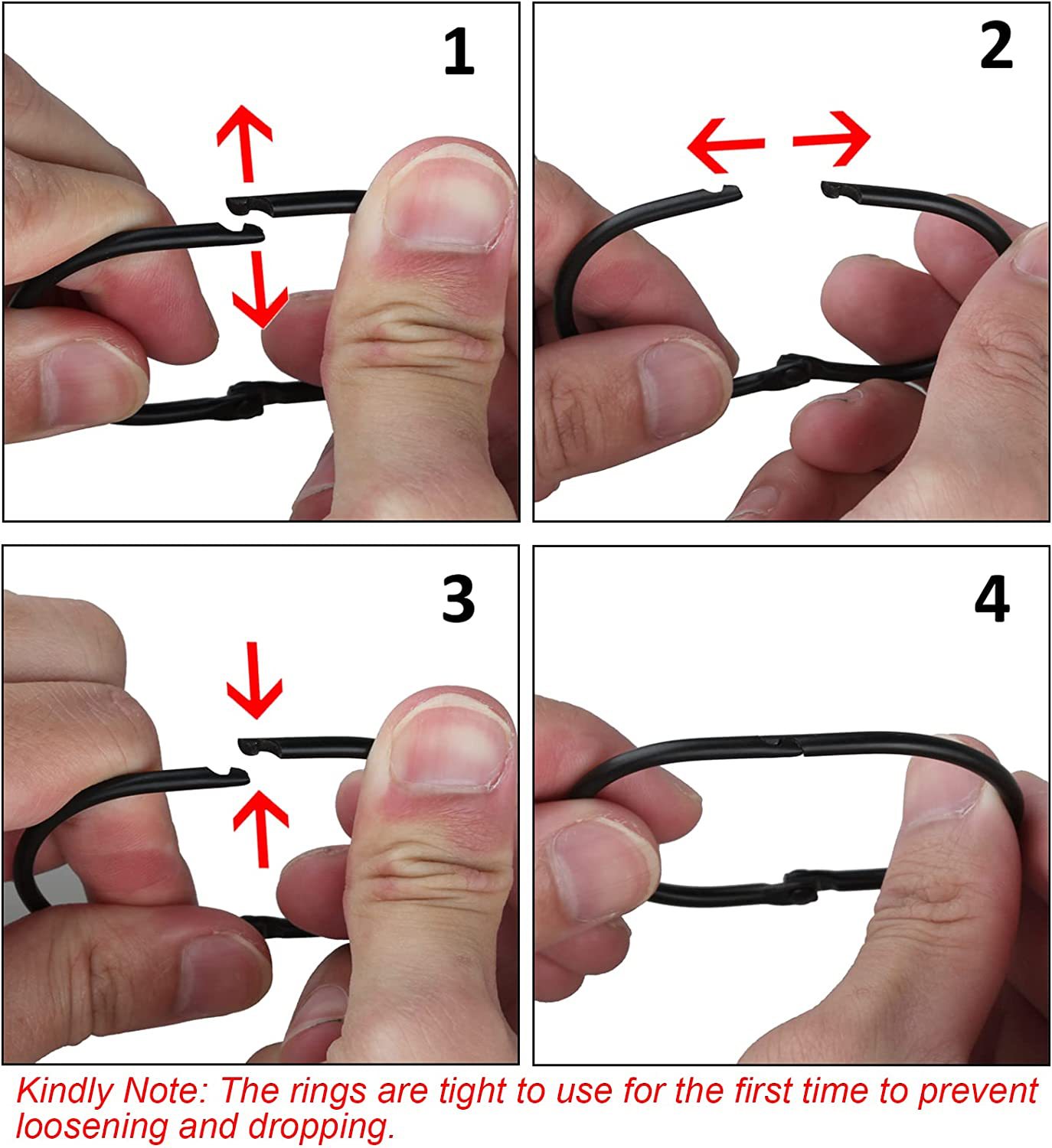 1

2

3

4

Kindly Note: The rings are tight to use for the first time to prevent loosening and dropping.