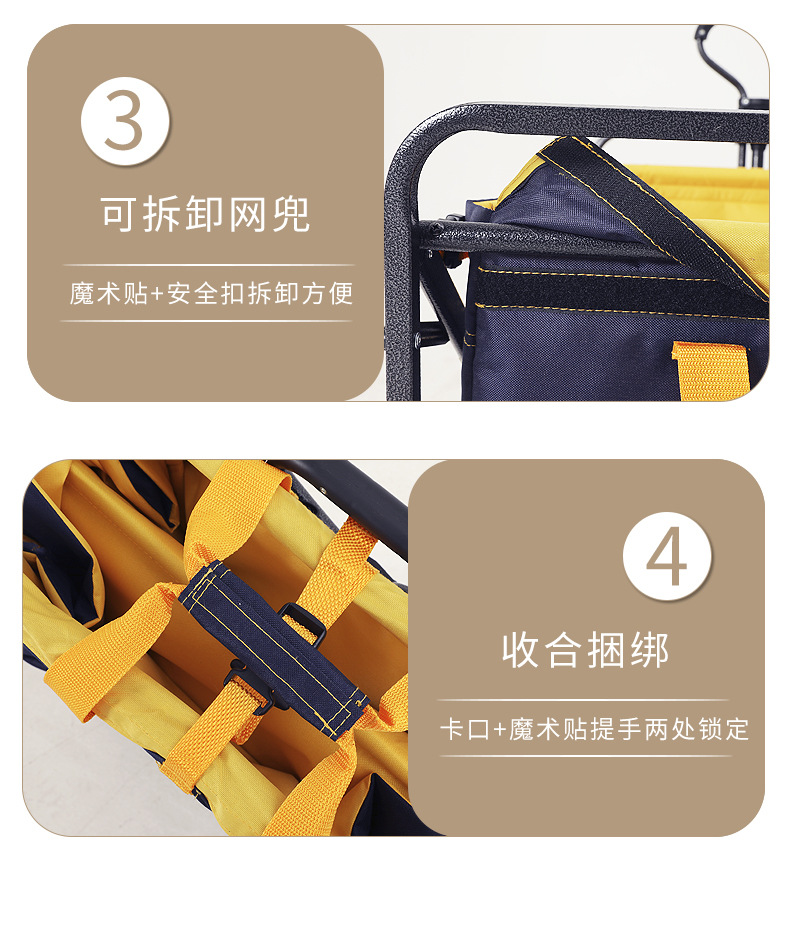 3

可拆卸网兜

魔术贴+安全扣拆卸方便

4

收合捆绑

卡口+魔术贴提手两处锁定