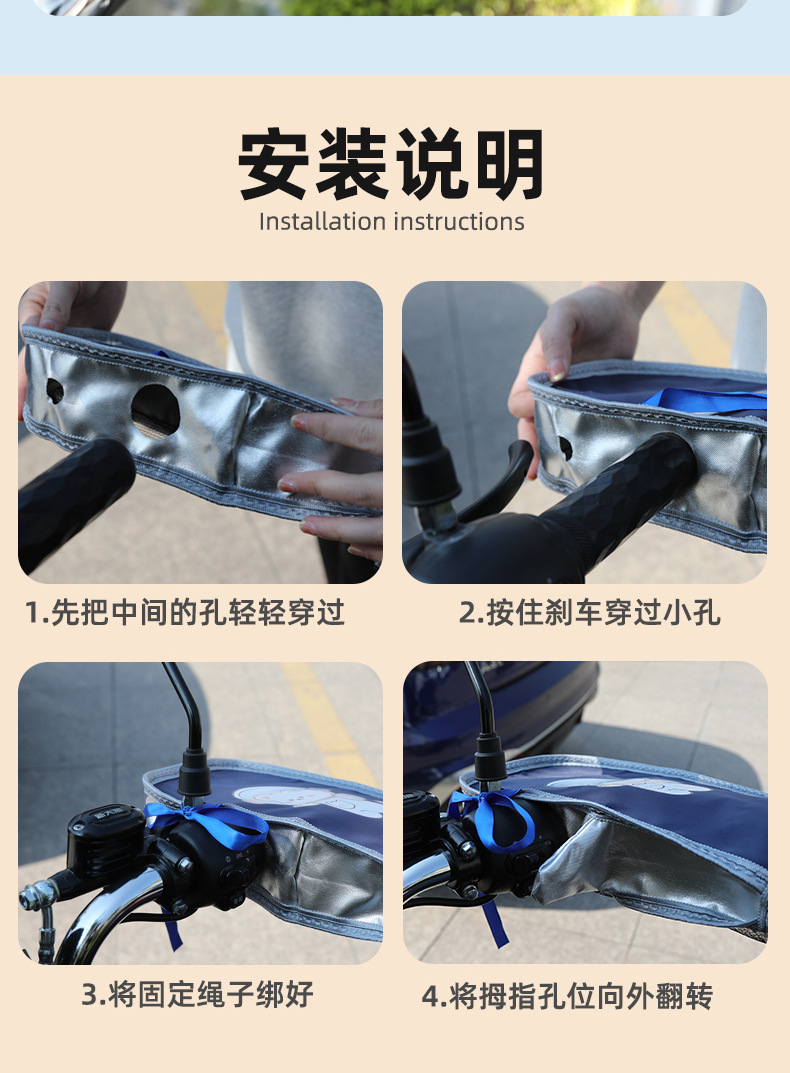 安装说明
Installation instructions

1.先把中间的孔轻轻穿过

2.按住刹车穿过小孔

3.将固定绳子绑好

4.将拇指孔位向外翻转