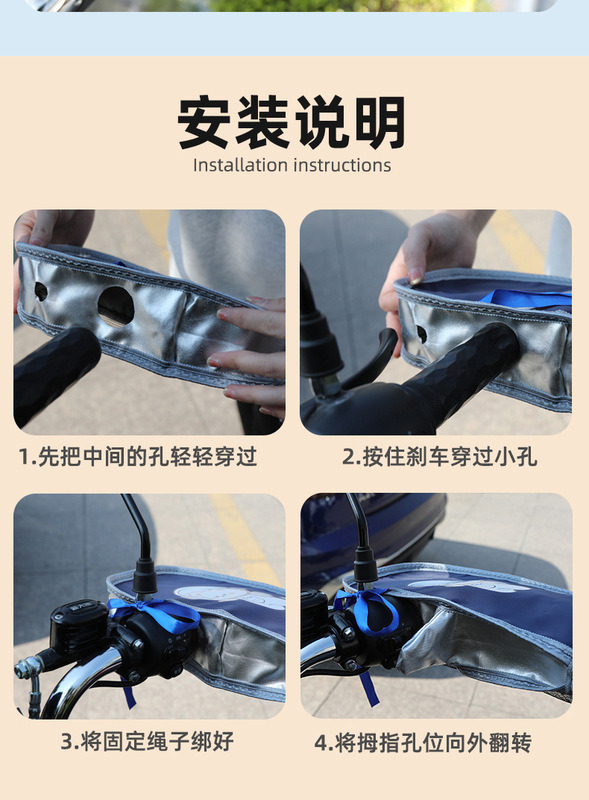 安装说明
Installation instructions

1.先把中间的孔轻轻穿过

2.按住刹车穿过小孔

3.将固定绳子绑好

4.将拇指孔位向外翻转