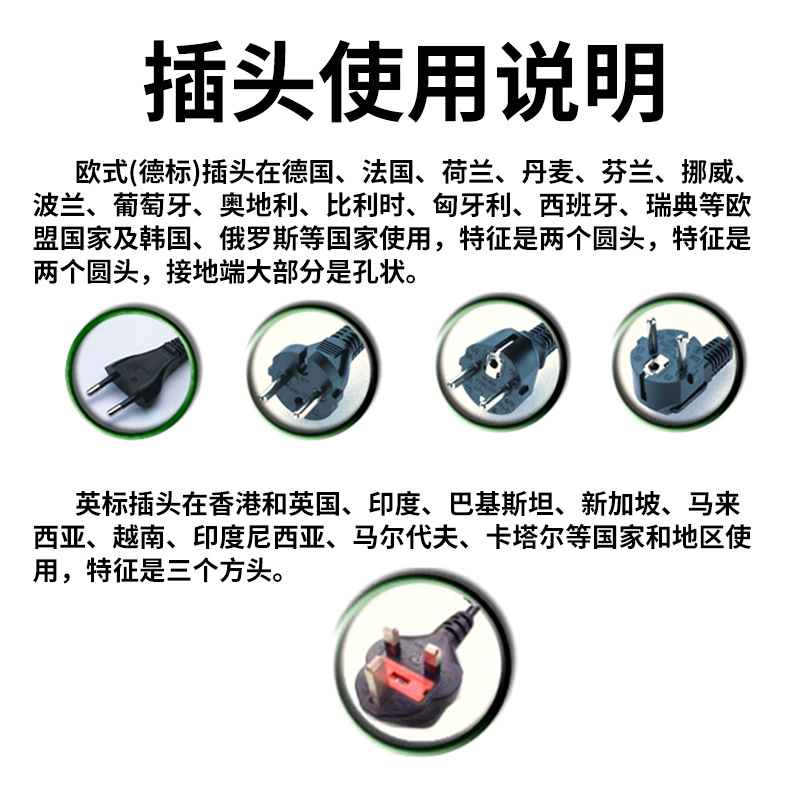 插头使用说明

欧式(德标)插头在德国、法国、荷兰、丹麦、芬兰、挪威、波兰、葡萄牙、奥地利、比利时、匈牙利、西班牙、瑞典等欧盟国家及韩国、俄罗斯等国家使用，特征是两个圆头，特征是两个圆头，接地端大部分是孔状。

英标插头在香港和英国、印度、巴基斯坦、新加坡、马来西亚、越南、印度尼西亚、马尔代夫、卡塔尔等国家和地区使用，特征是三个方头。