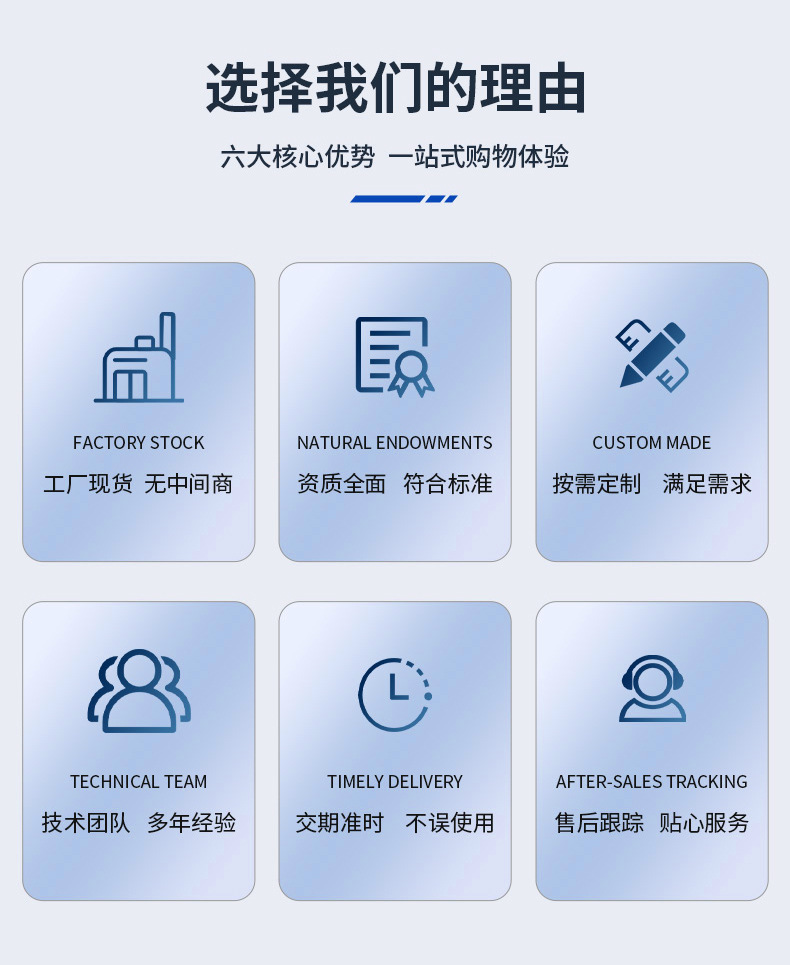 选择我们的理由

六大核心优势 一站式购物体验

FACTORY STOCK

工厂现货 无中间商

NATURAL ENDOWMENTS

资质全面 符合标准

CUSTOM MADE

按需定制 满足需求

TECHNICAL TEAM

技术团队 多年经验

TIMELY DELIVERY

交期准时 不误使用

AFTER-SALES TRACKING

售后跟踪 贴心服务