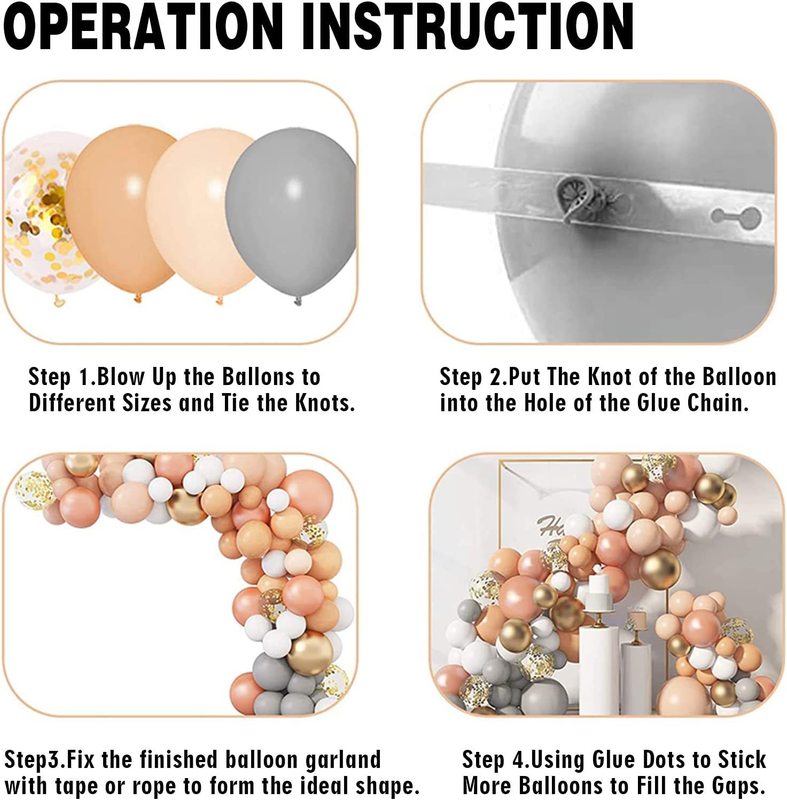 OPERATION INSTRUCTION

Step 1.Blow Up the Ballons to Different Sizes and Tie the Knots.

Step 2.Put The Knot of the Balloon into the Hole of the Glue Chain.

Step3.Fix the finished balloon garland with tape or rope to form the ideal shape.

Step 4.Using Glue Dots to Stick More Balloons to Fill the Gaps.