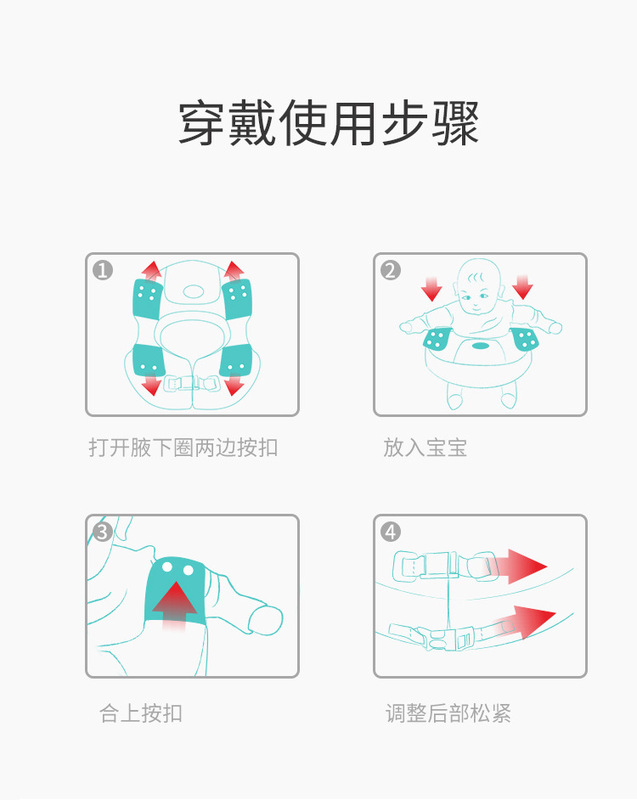 穿戴使用步骤

1

打开腋下圈两边按扣

2

放入宝宝

3

合上按扣

4

调整后部松紧