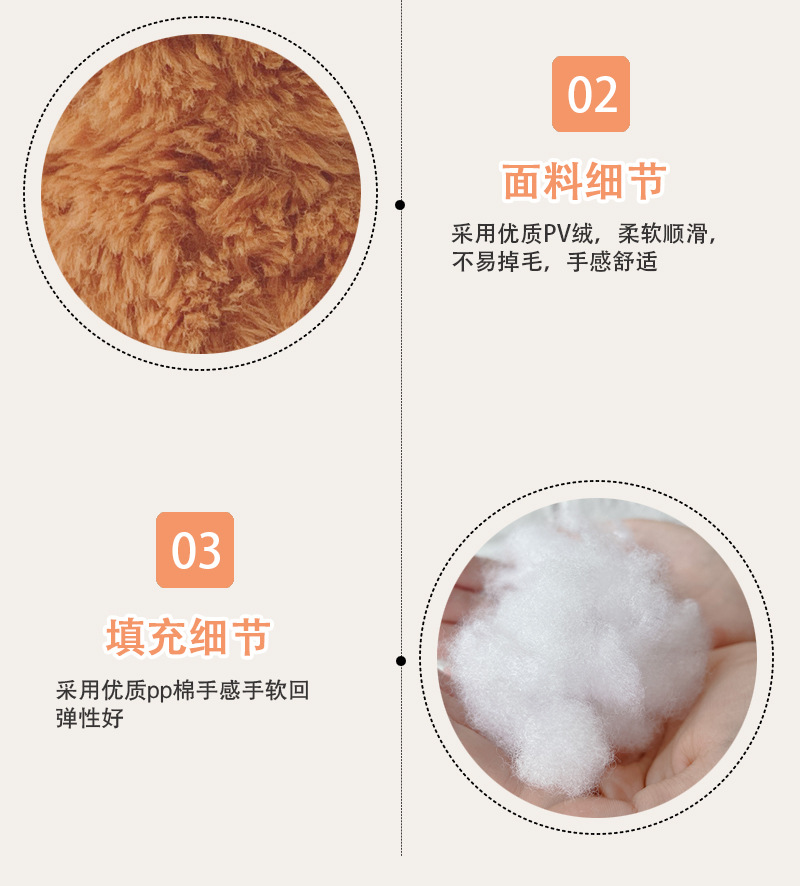 02

面料细节

采用优质PV绒，柔软顺滑，不易掉毛，手感舒适

03

填充细节

采用优质pp棉手感手软回弹性好