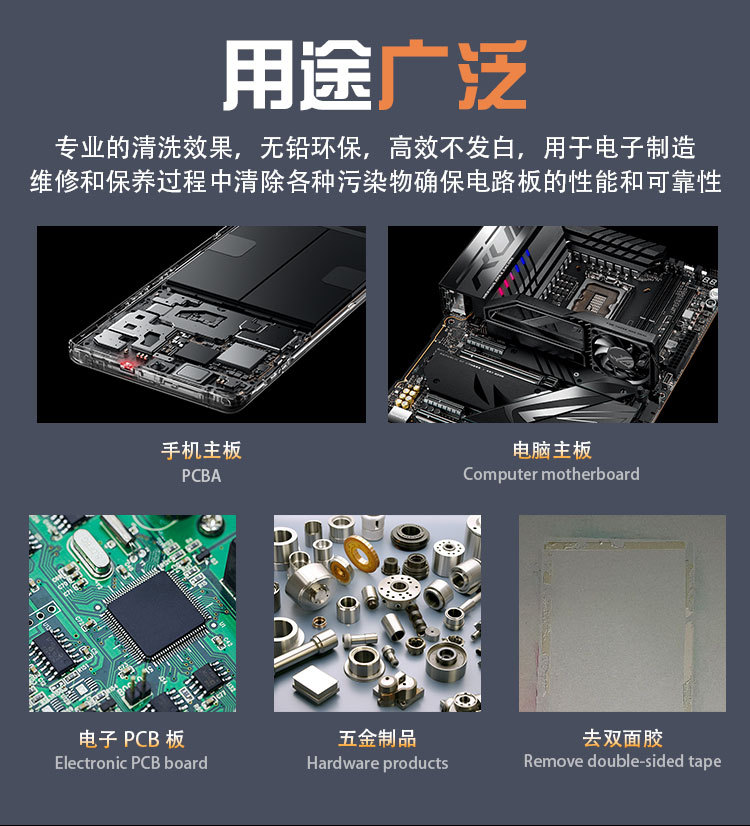 用途广泛

专业的清洗效果，无铅环保，高效不发白，用于电子制造维修和保养过程中清除各种污染物确保电路板的性能和可靠性

手机主板
PCBA

电脑主板
Computer motherboard

电子 PCB 板
Electronic PCB board

五金制品
Hardware products

去双面胶
Remove double-sided tape