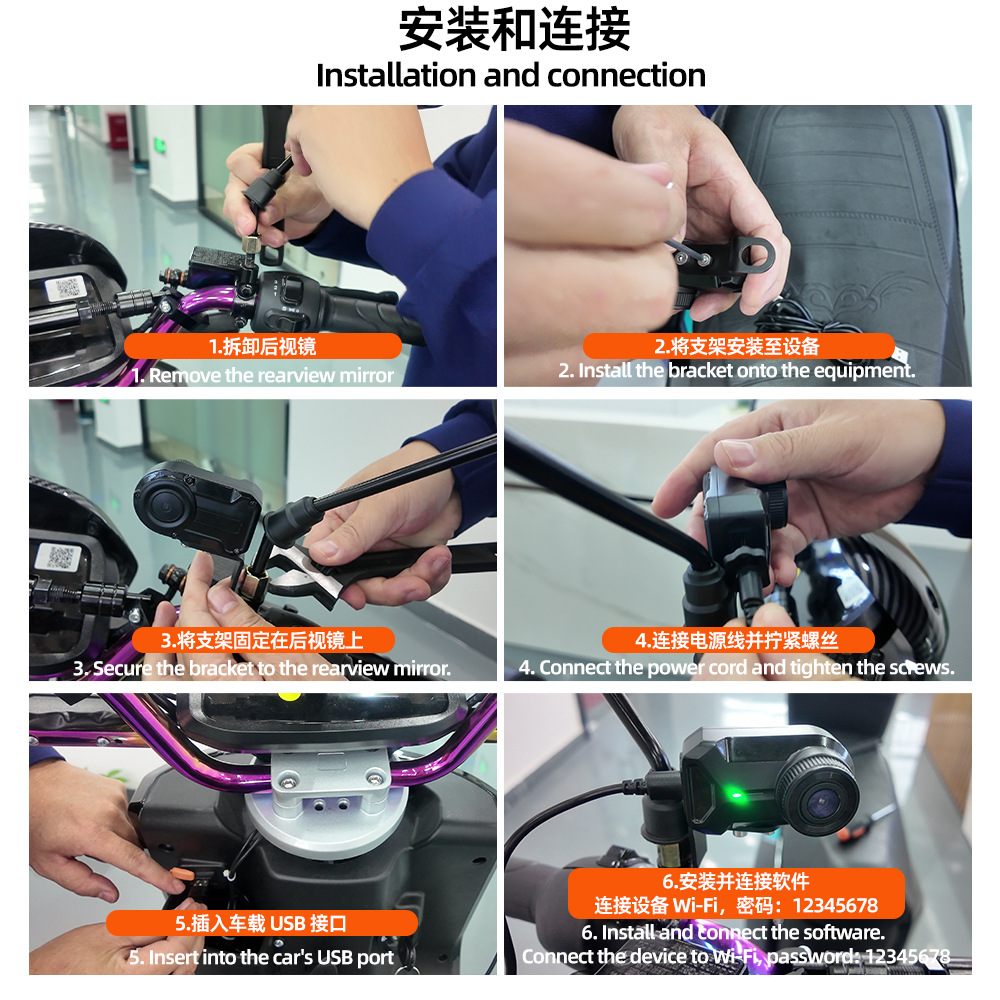 安装和连接
Installation and connection

1.拆卸后视镜
1. Remove the rearview mirror

2.将支架安装至设备
2. Install the bracket onto the equipment.

3.将支架固定在后视镜上
3. Secure the bracket to the rearview mirror.

4.连接电源线并拧紧螺丝
4. Connect the power cord and tighten the screws.

5.插入车载 USB 接口
5. Insert into the car's USB port

6.安装并连接软件
连接设备 Wi-Fi，密码：12345678
6. Install and connect the software.
Connect the device to Wi-Fi, password: 12345678