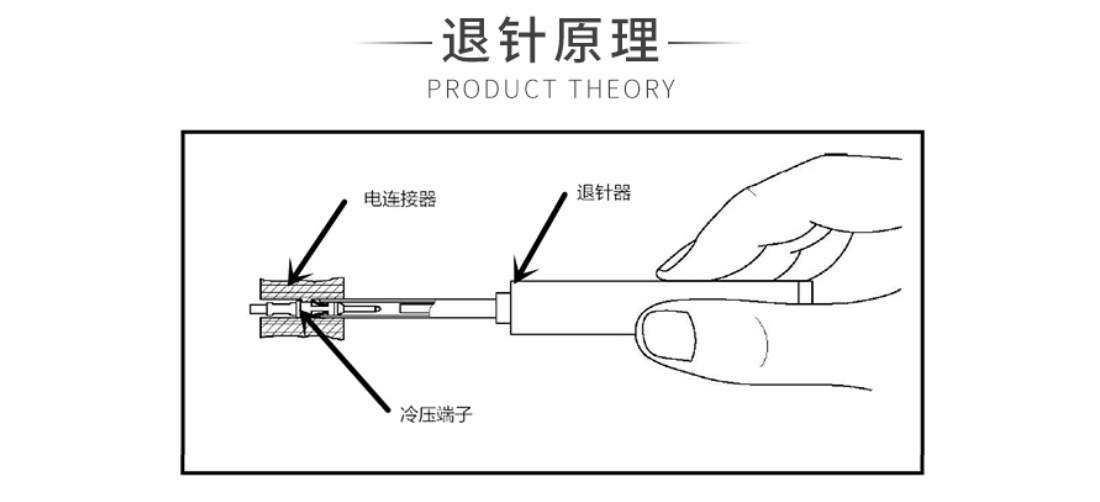 退针原理
PRODUCT THEORY

电连接器
退针器
冷压端子