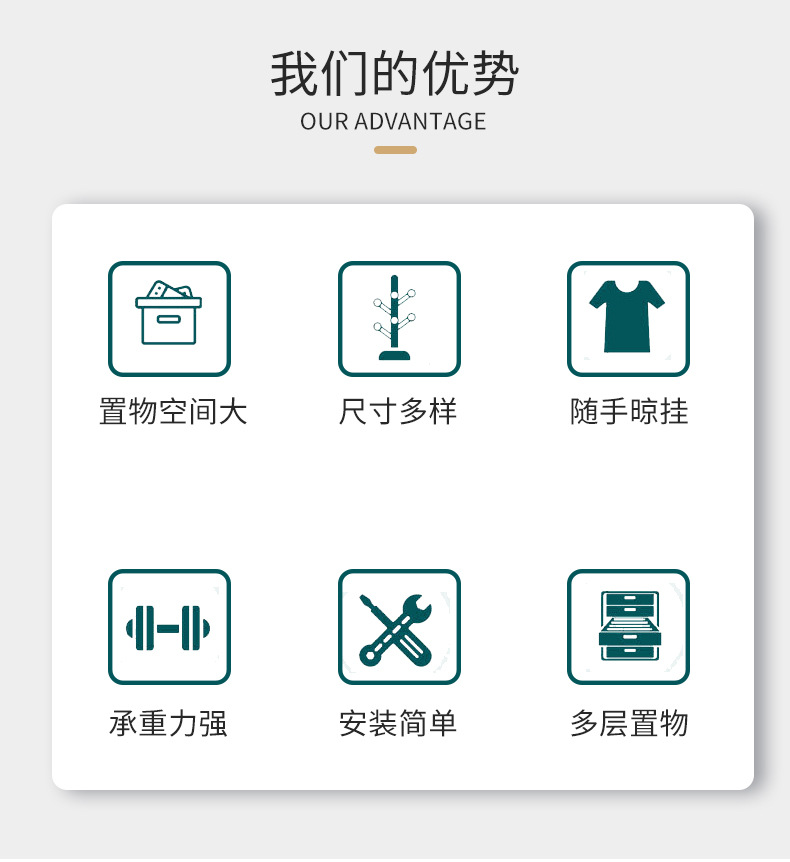 我们的优势
OUR ADVANTAGE

置物空间大

尺寸多样

随手晾挂

承重力强

安装简单

多层置物