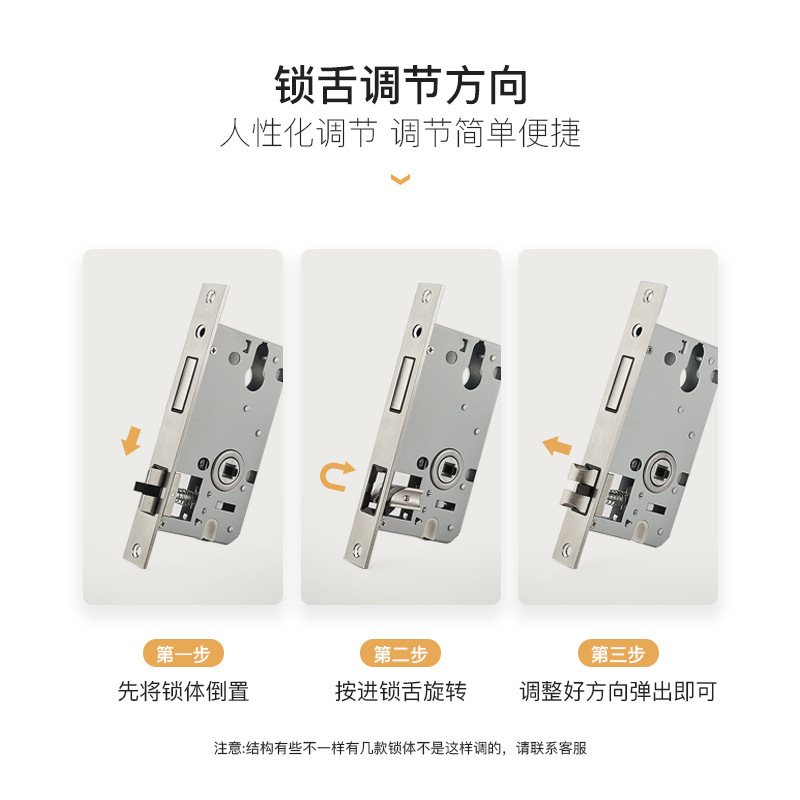 锁舌调节方向
人性化调节 调节简单便捷

第一步
先将锁体倒置

第二步
按进锁舌旋转

第三步
调整好方向弹出即可

注意:结构有些不一样有几款锁体不是这样调的，请联系客服