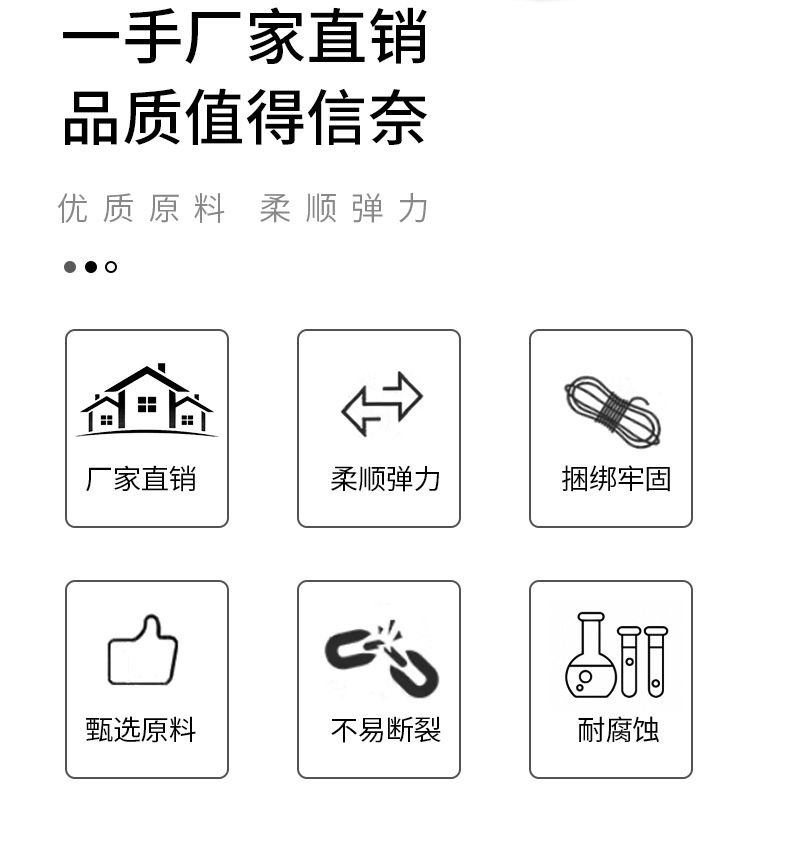 一手厂家直销
品质值得信奈

优质原料 柔顺弹力

厂家直销

柔顺弹力

捆绑牢固

甄选原料

不易断裂

耐腐蚀