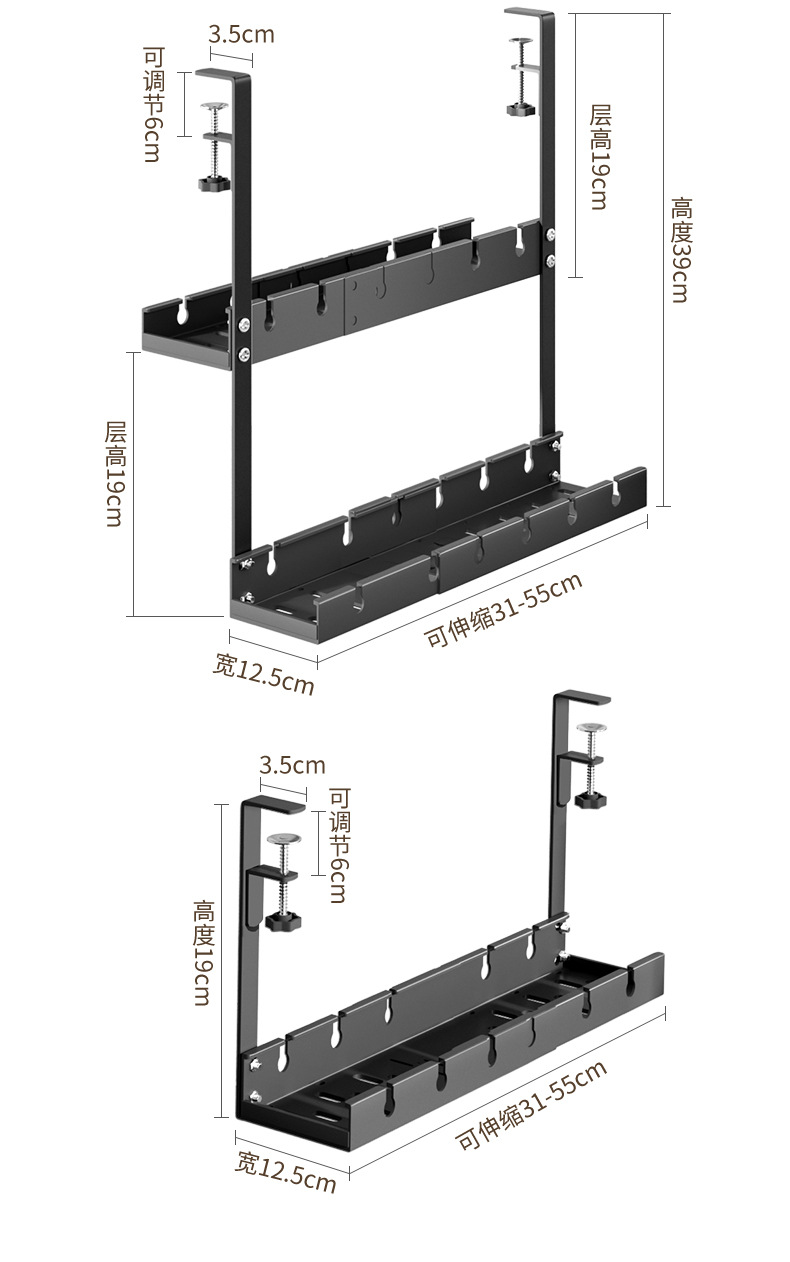 3.5cm
可调节6cm
层高19cm
高度39cm
层高19cm
可伸缩31-55cm
宽12.5cm

3.5cm
可调节6cm
高度19cm
可伸缩31-55cm
宽12.5cm