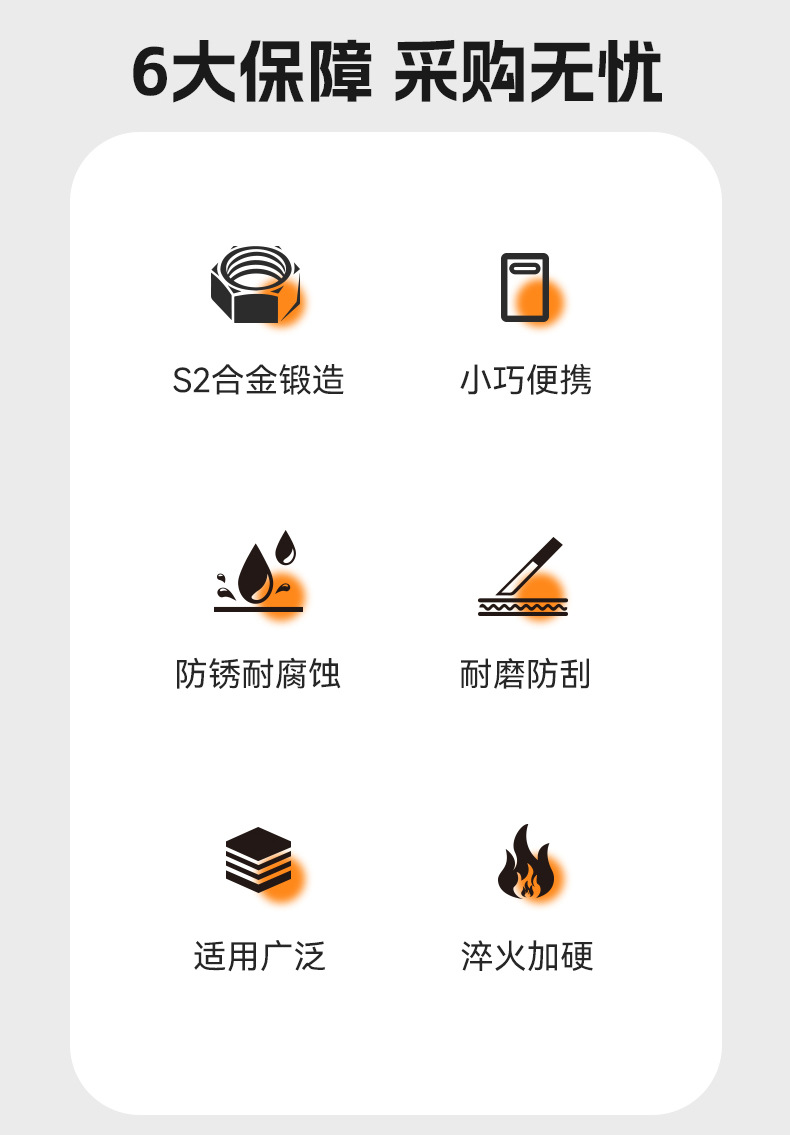 6大保障 采购无忧

S2合金锻造

小巧便携

防锈耐腐蚀

耐磨防刮

适用广泛

淬火加硬