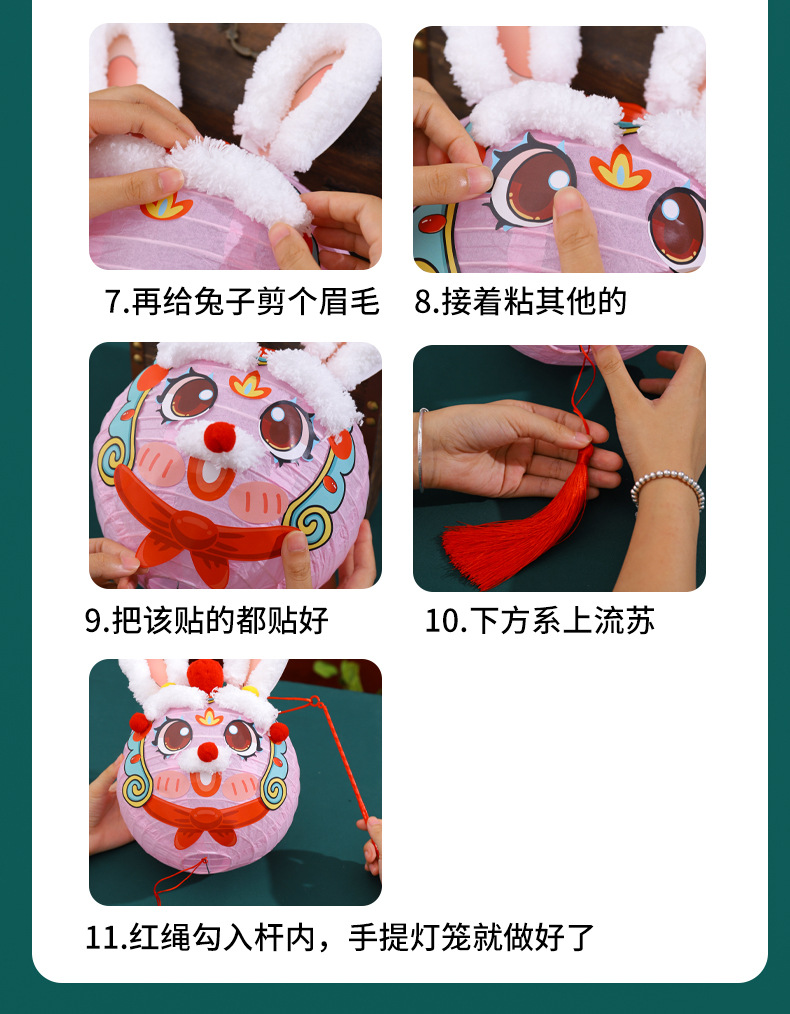 7.再给兔子剪个眉毛

8.接着粘其他的

9.把该贴的都贴好

10.下方系上流苏

11.红绳勾入杆内，手提灯笼就做好了