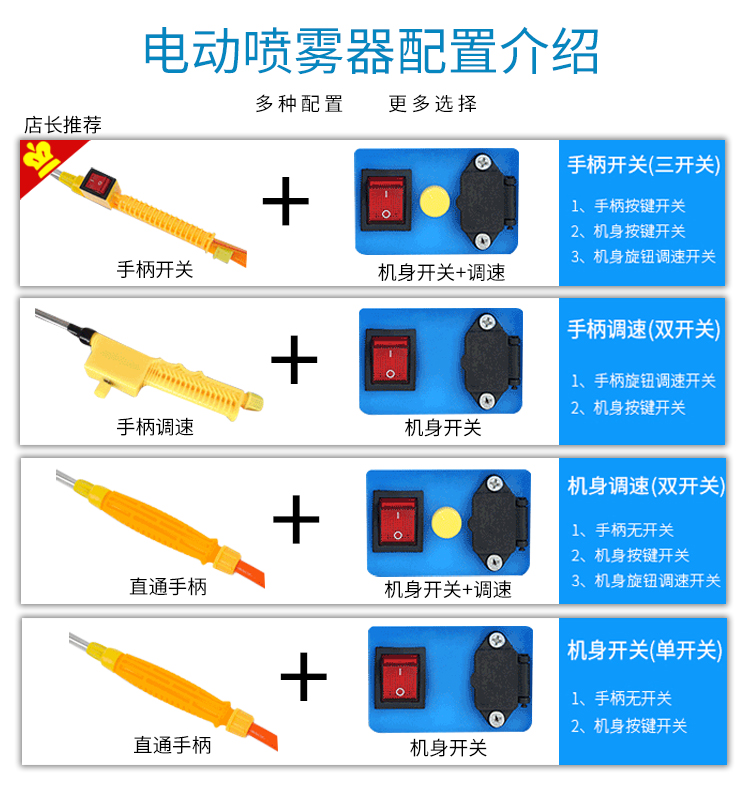 电动喷雾器配置介绍

多种配置　　更多选择

店长推荐

手柄开关

+

机身开关+调速

手柄开关(三开关)

1、手柄按键开关
2、机身按键开关
3、机身旋钮调速开关

手柄调速

+

机身开关

手柄调速(双开关)

1、手柄旋钮调速开关
2、机身按键开关

直通手柄

+

机身开关+调速

机身调速(双开关)

1、手柄无开关
2、机身按键开关
3、机身旋钮调速开关

直通手柄

+

机身开关

机身开关(单开关)

1、手柄无开关
2、机身按键开关