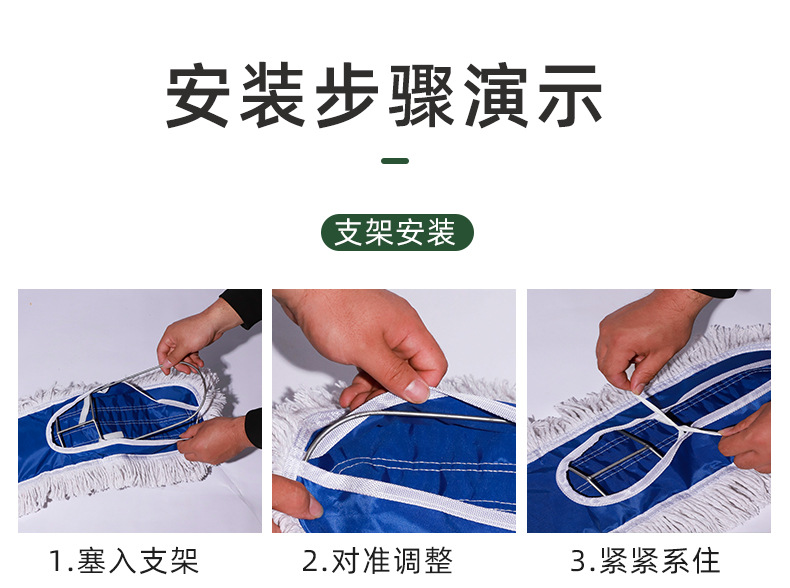 安装步骤演示

支架安装

1.塞入支架

2.对准调整

3.紧紧系住