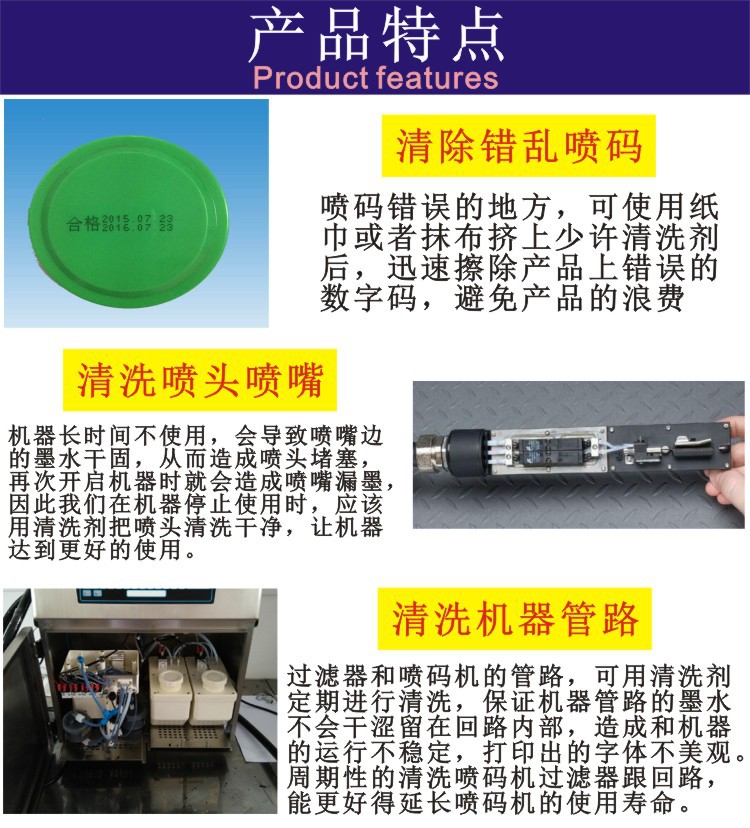 产品特点
Product features

合格 2015.07.23
2016.07.23

清除错乱喷码

喷码错误的地方，可使用纸巾或者抹布挤上少许清洗剂后，迅速擦除产品上错误的数字码，避免产品的浪费

清洗喷头喷嘴

机器长时间不使用，会导致喷嘴边的墨水干固，从而造成喷头堵塞，再次开启机器时就会造成喷嘴漏墨，因此我们在机器停止使用时，应该用清洗剂把喷头清洗干净，让机器达到更好的使用。

清洗机器管路

过滤器和喷码机的管路，可用清洗剂定期进行清洗，保证机器管路的墨水不会干涩留在回路内部，造成和机器的运行不稳定，打印出的字体不美观。周期性的清洗喷码机过滤器跟回路，能更好得延长喷码机的使用寿命。