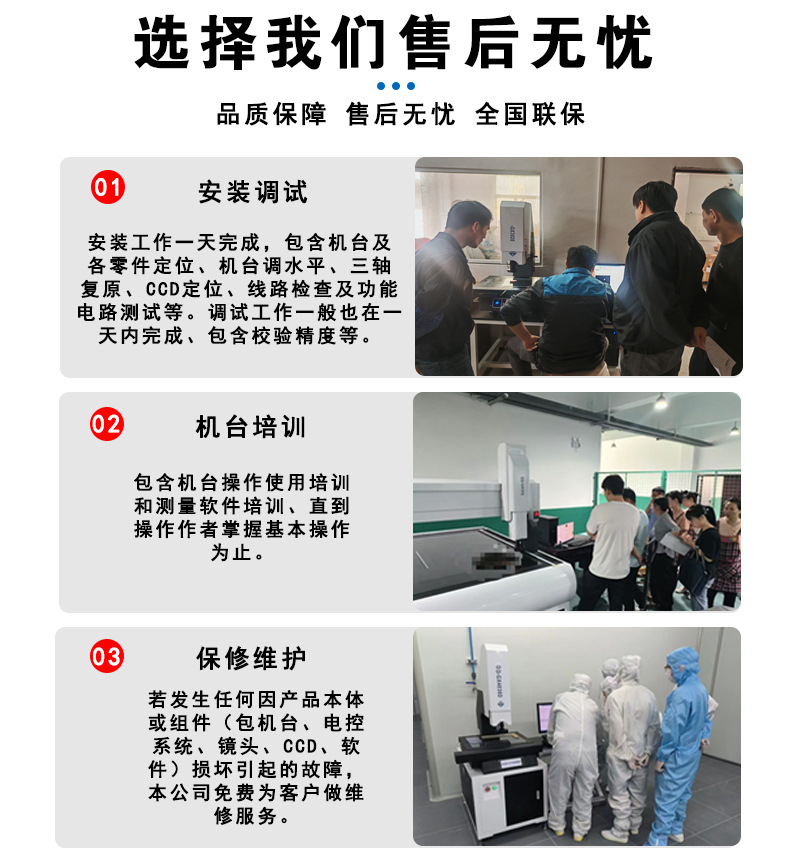 选择我们售后无忧

品质保障 售后无忧 全国联保

01 安装调试

安装工作一天完成，包含机台及各零件定位、机台调水平、三轴复原、CCD定位、线路检查及功能电路测试等。调试工作一般也在一天内完成、包含校验精度等。

02 机台培训

包含机台操作使用培训和测量软件培训、直到操作作者掌握基本操作为止。

03 保修维护

若发生任何因产品本体或组件（包机台、电控系统、镜头、CCD、软件）损坏引起的故障，本公司免费为客户做维修服务。