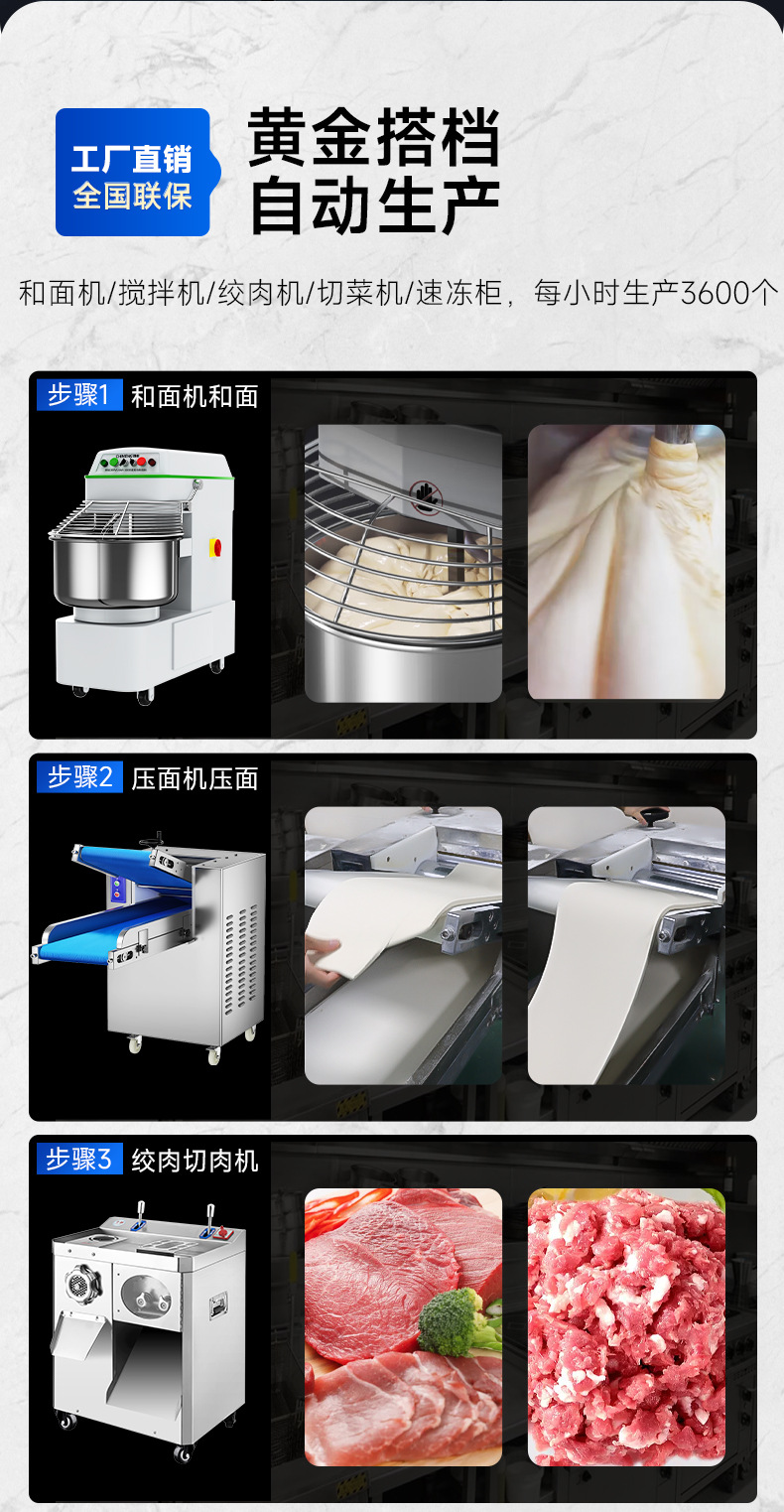 工厂直销
全国联保

黄金搭档
自动生产

和面机/搅拌机/绞肉机/切菜机/速冻柜，每小时生产3600个

步骤1 和面机和面

步骤2 压面机压面

步骤3 绞肉切肉机