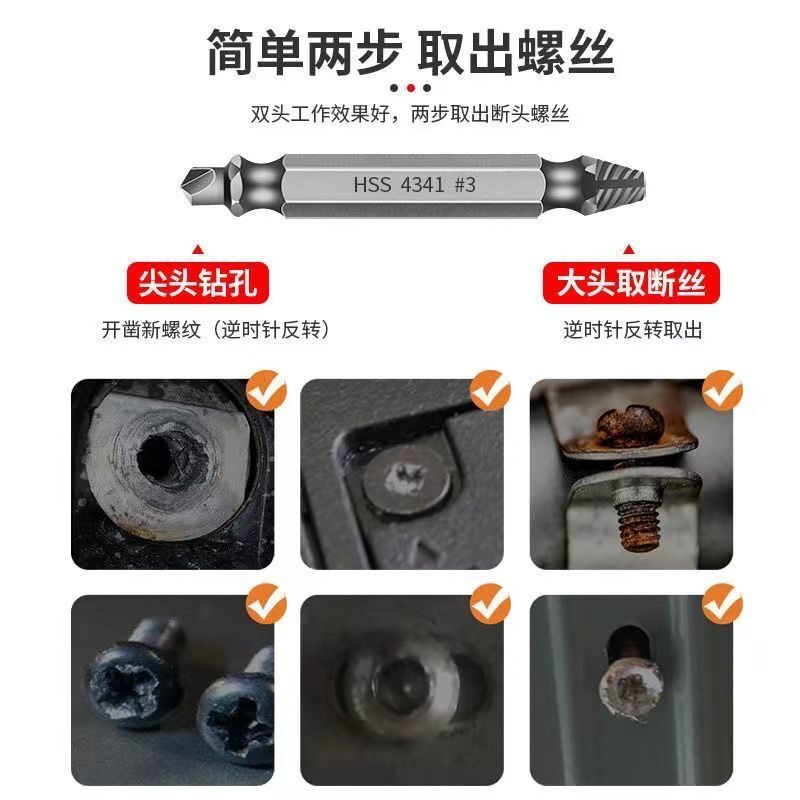 简单两步 取出螺丝

双头工作效果好，两步取出断头螺丝

HSS 4341 #3

尖头钻孔

开凿新螺纹（逆时针反转）

大头取断丝

逆时针反转取出