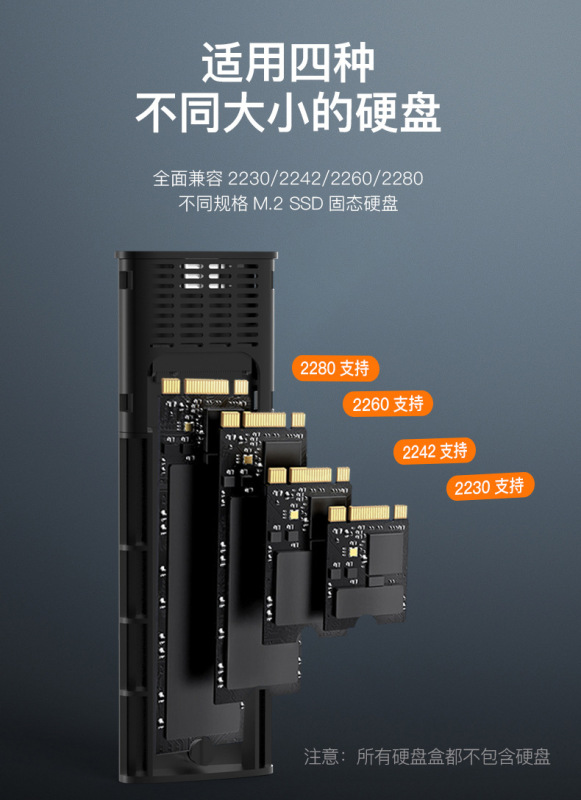 适用四种
不同大小的硬盘

全面兼容 2230/2242/2260/2280
不同规格 M.2 SSD 固态硬盘

2280 支持

2260 支持

2242 支持

2230 支持

注意：所有硬盘盒都不包含硬盘