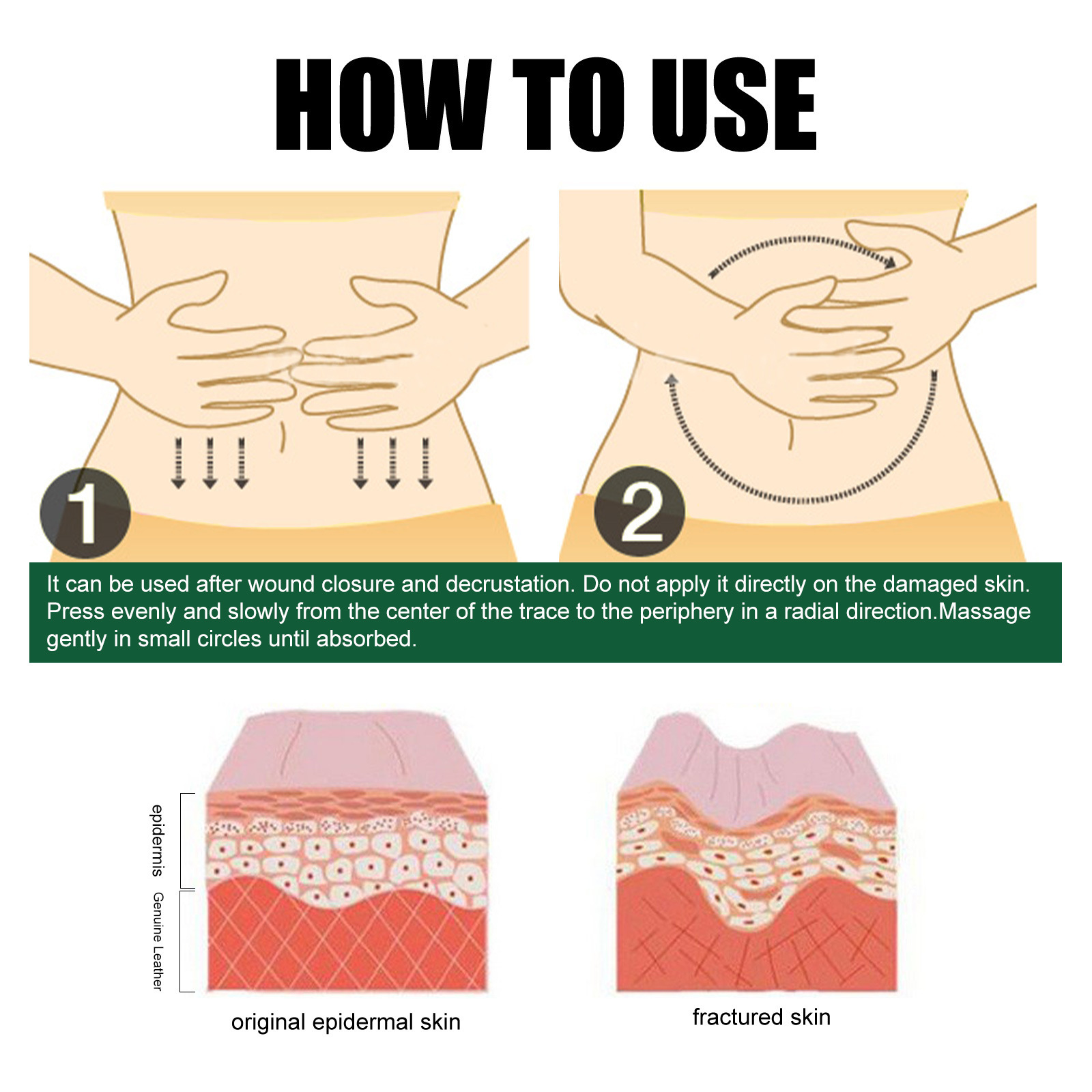 HOW TO USE

1

2

It can be used after wound closure and decrustation. Do not apply it directly on the damaged skin. Press evenly and slowly from the center of the trace to the periphery in a radial direction.Massage gently in small circles until absorbed.

epidermis

Genuine Leather

original epidermal skin

fractured skin