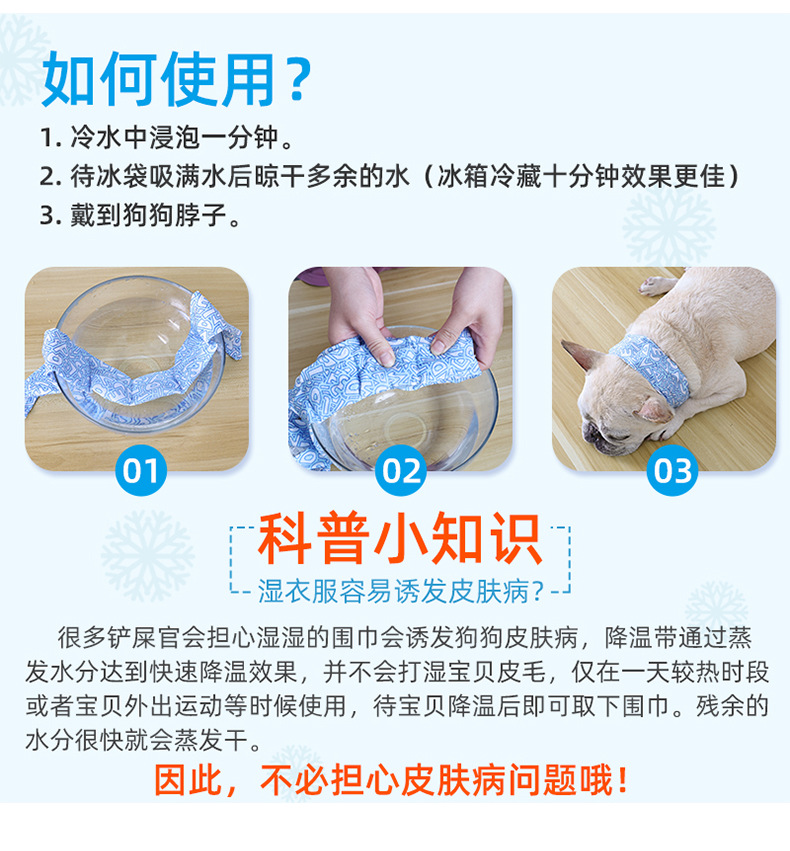 如何使用？

1. 冷水中浸泡一分钟。
2. 待冰袋吸满水后晾干多余的水（冰箱冷藏十分钟效果更佳）
3. 戴到狗狗脖子。

01

02

03

科普小知识

湿衣服容易诱发皮肤病？

很多铲屎官会担心湿湿的围巾会诱发狗狗皮肤病，降温带通过蒸发水分达到快速降温效果，并不会打湿宝贝皮毛，仅在一天较热时段或者宝贝外出运动等时候使用，待宝贝降温后即可取下围巾。残余的水分很快就会蒸发干。

因此，不必担心皮肤病问题哦！