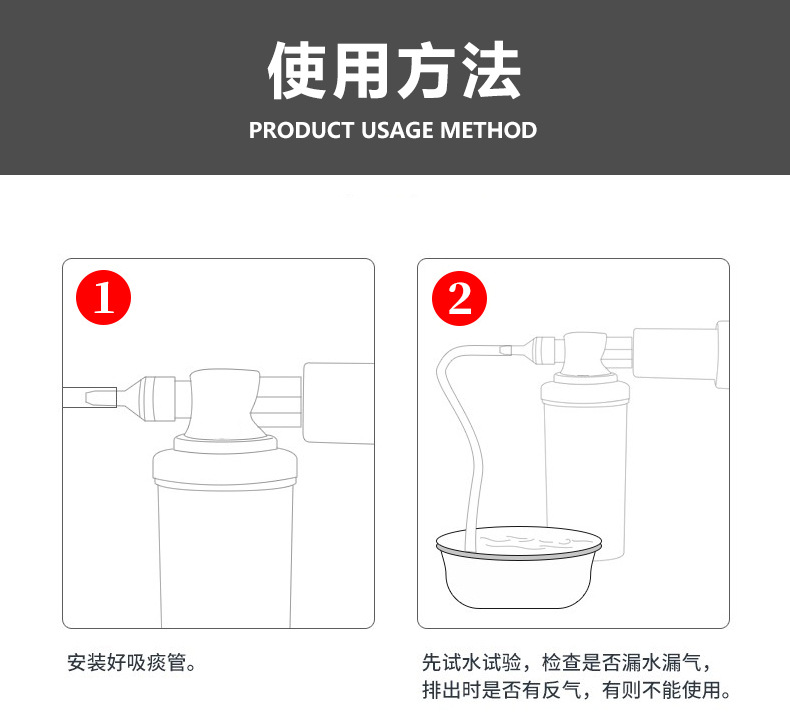 使用方法
PRODUCT USAGE METHOD

1

安装好吸痰管。

2

先试水试验，检查是否漏水漏气，排出时是否有反气，有则不能使用。