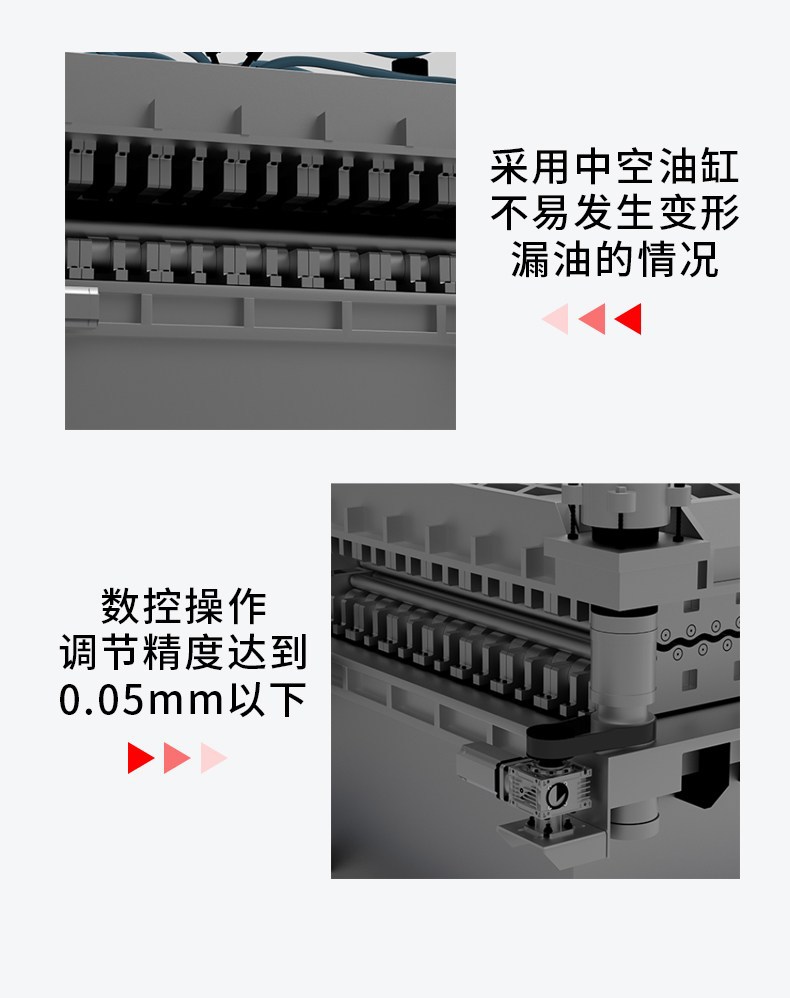 采用中空油缸
不易发生变形
漏油的情况

数控操作
调节精度达到
0.05mm以下