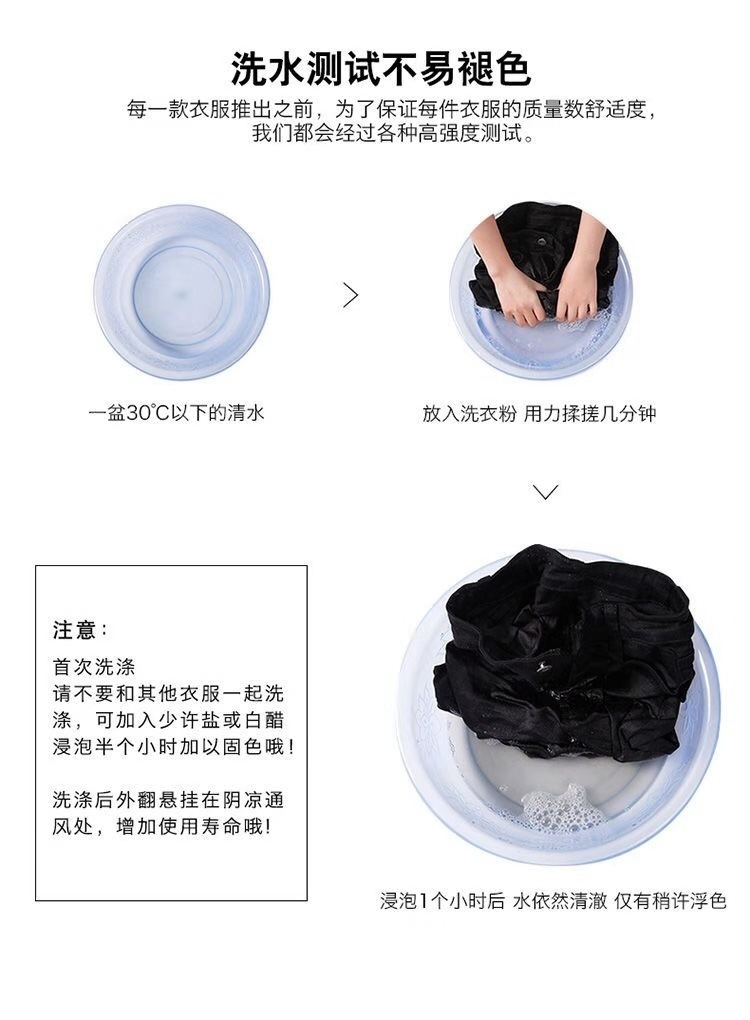 洗水测试不易褪色

每一款衣服推出之前，为了保证每件衣服的质量数舒适度，我们都会经过各种高强度测试。

一盆30℃以下的清水

放入洗衣粉 用力揉搓几分钟

注意：

首次洗涤
请不要和其他衣服一起洗涤，可加入少许盐或白醋浸泡半个小时加以固色哦！

洗涤后外翻悬挂在阴凉通风处，增加使用寿命哦！

浸泡1个小时后 水依然清澈 仅有稍许浮色