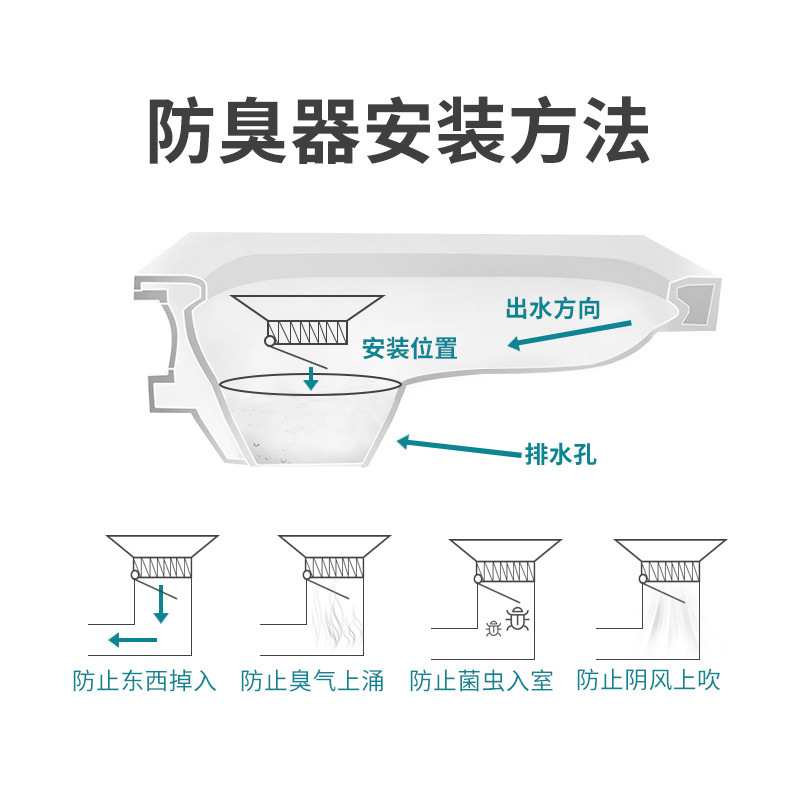 防臭器安装方法

出水方向

安装位置

排水孔

防止东西掉入

防止臭气上涌

防止菌虫入室

防止阴风上吹