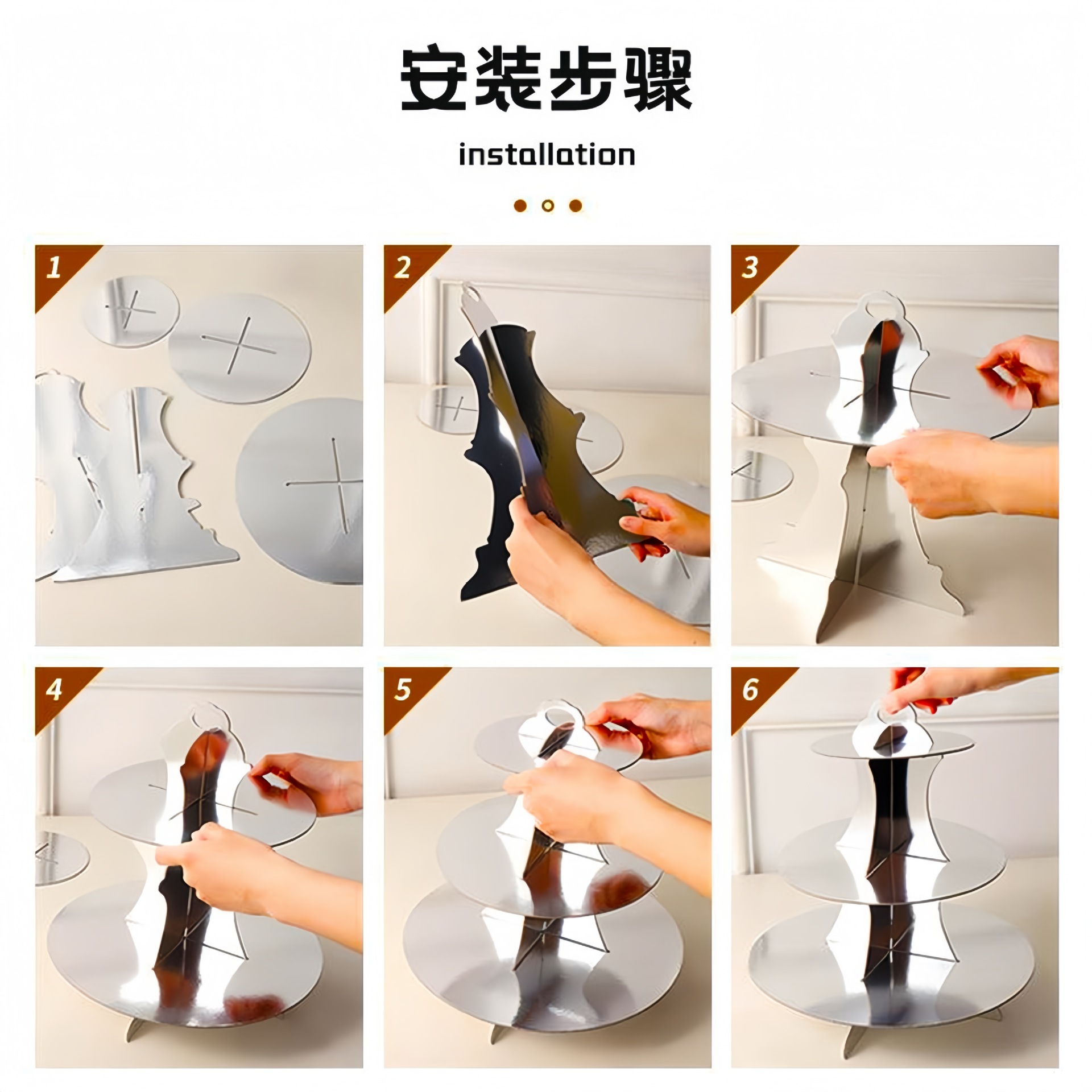 安装步骤

installation

1

2

3

4

5

6