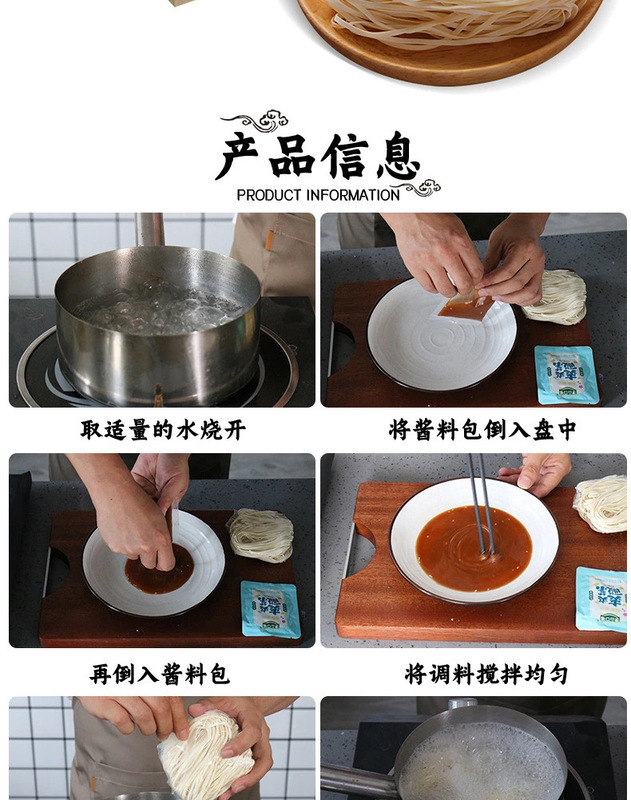 产品信息
PRODUCT INFORMATION

取适量的水烧开

将酱料包倒入盘中

再倒入酱料包

将调料搅拌均匀