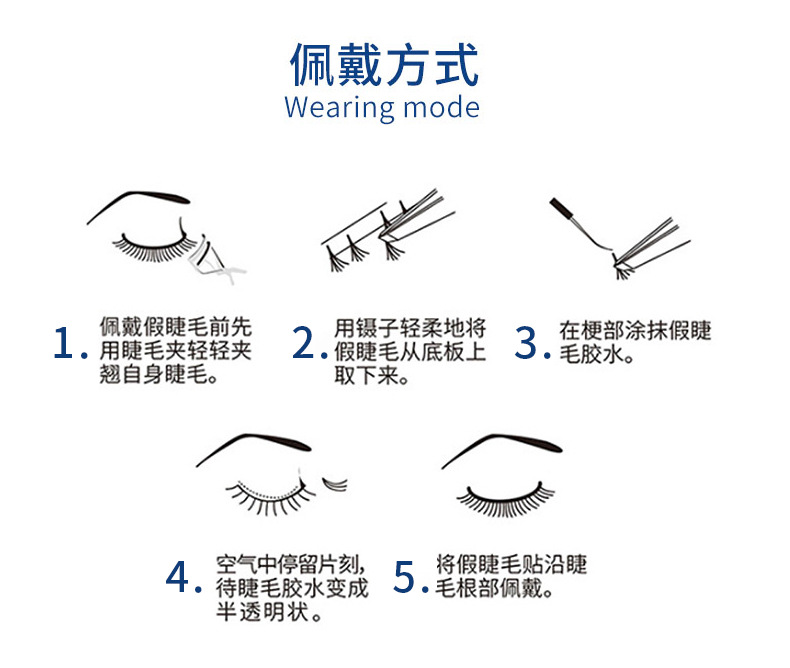 佩戴方式
Wearing mode

1. 佩戴假睫毛前先用睫毛夹轻轻夹翘自身睫毛。

2. 用镊子轻柔地将假睫毛从底板上取下来。

3. 在梗部涂抹假睫毛胶水。

4. 空气中停留片刻，待睫毛胶水变成半透明状。

5. 将假睫毛贴沿睫毛根部佩戴。