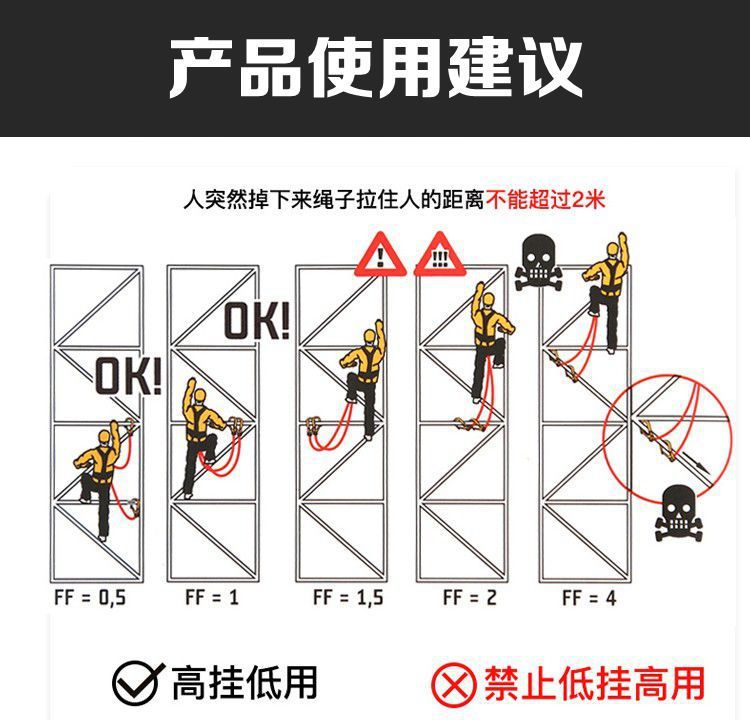 产品使用建议

人突然掉下来绳子拉住人的距离不能超过2米

OK!

OK!

!

!!!

FF = 0,5

FF = 1

FF = 1,5

FF = 2

FF = 4

高挂低用

禁止低挂高用