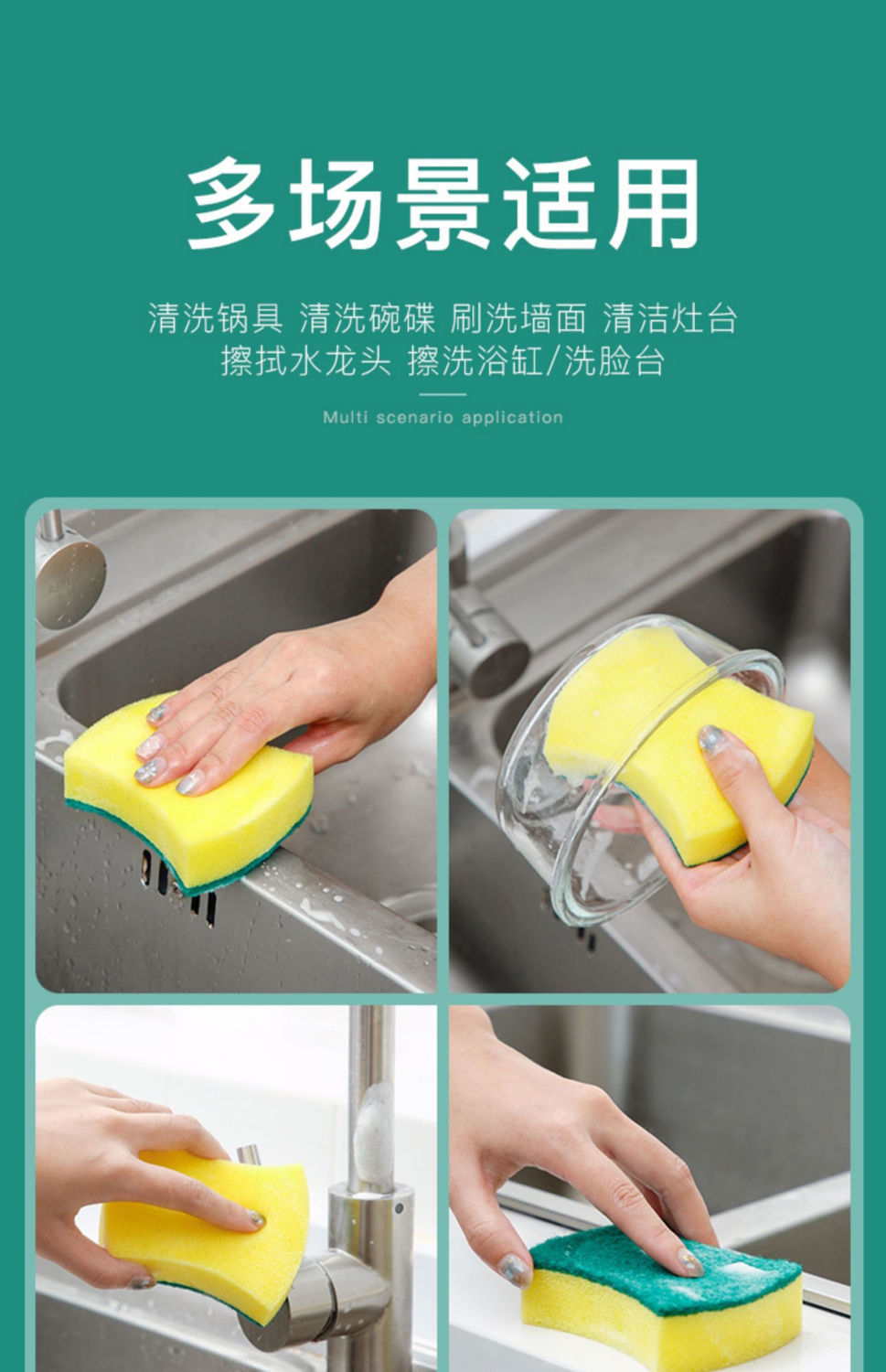 多场景适用

清洗锅具 清洗碗碟 刷洗墙面 清洁灶台
擦拭水龙头 擦洗浴缸/洗脸台

Multi scenario application